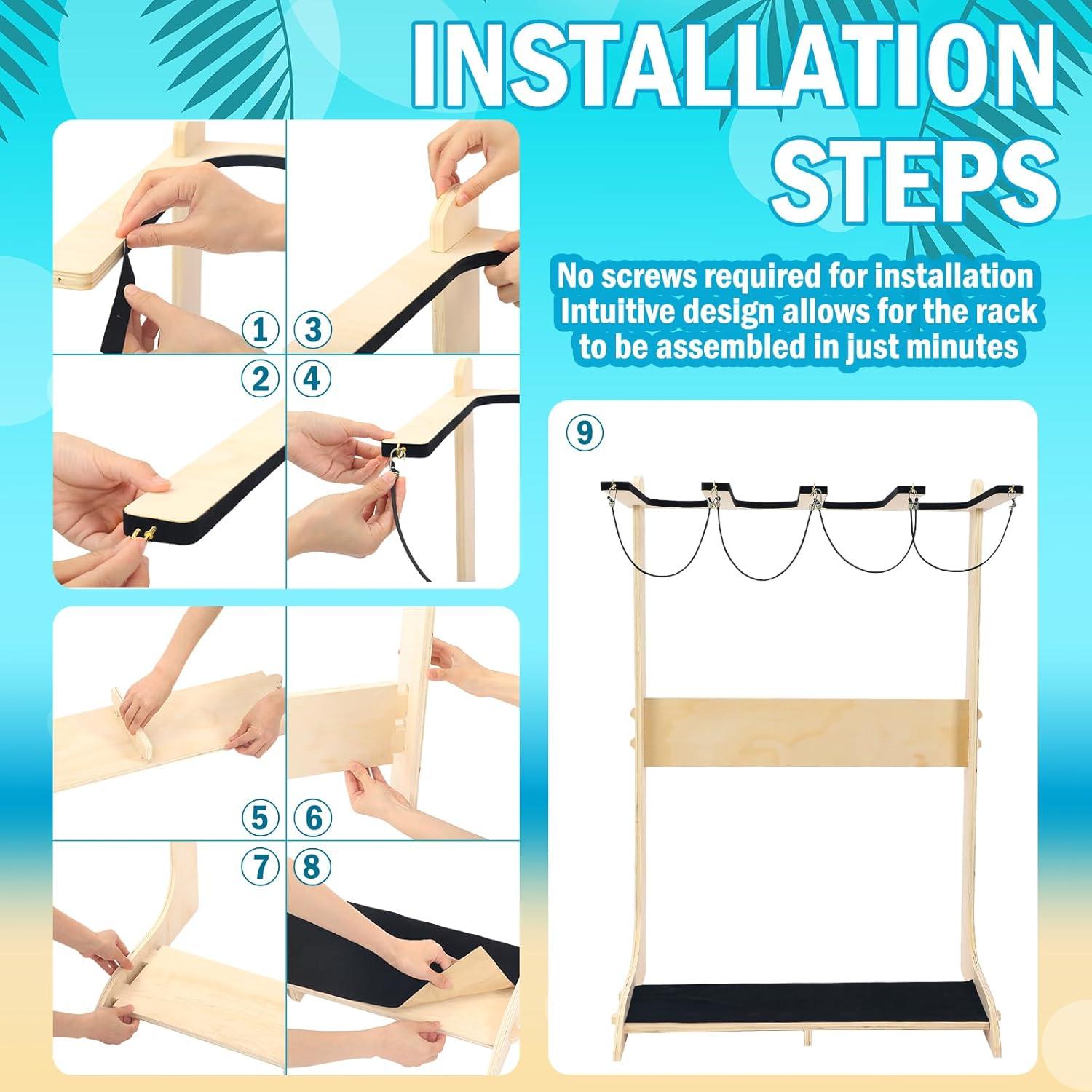 INSTALLATION STEPS

No screws required for installation
Intuitive design allows for the rack to be assembled in just minutes

1
3
2
4
5
6
7
8
9