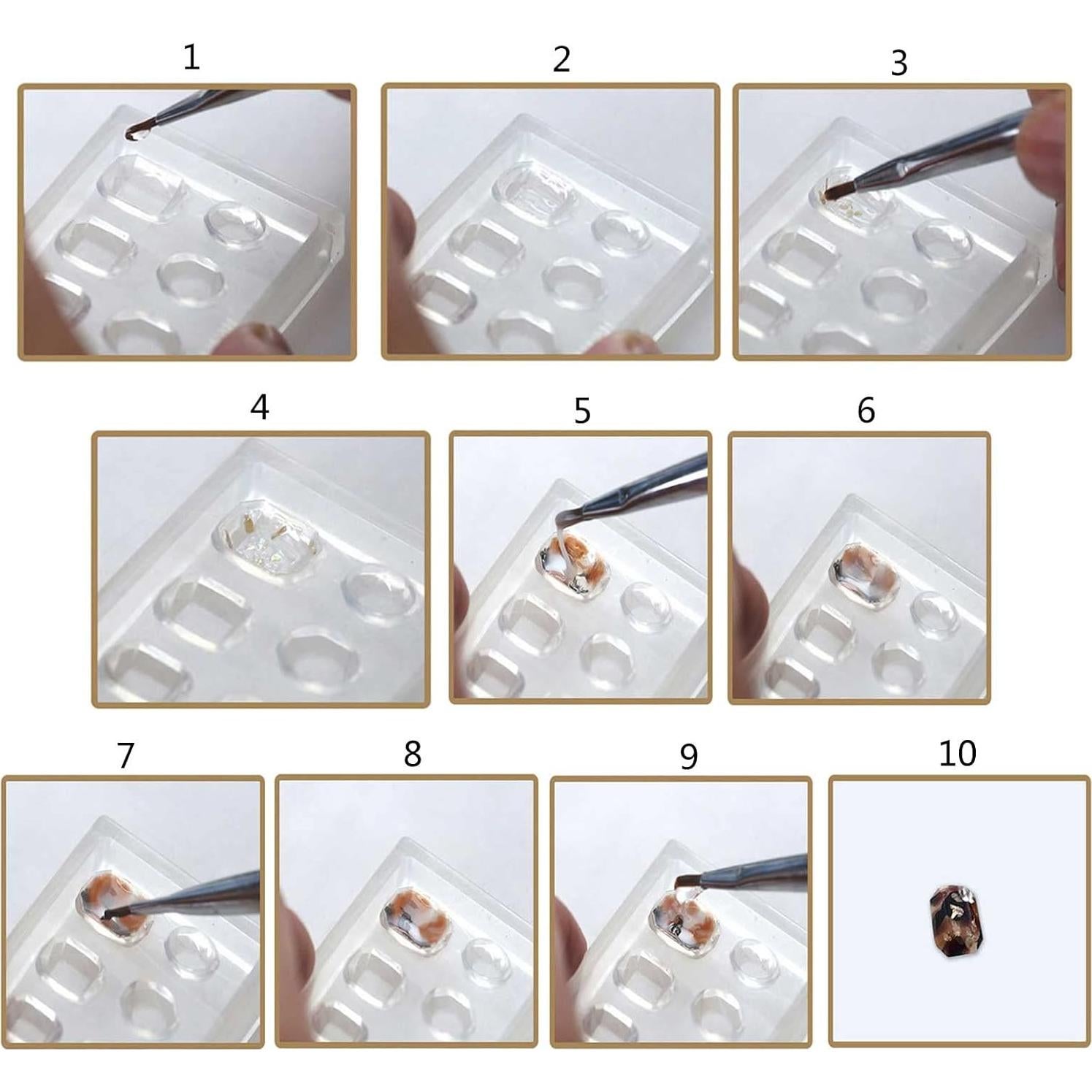 1

2

3

4

5

6

7

8

9

10