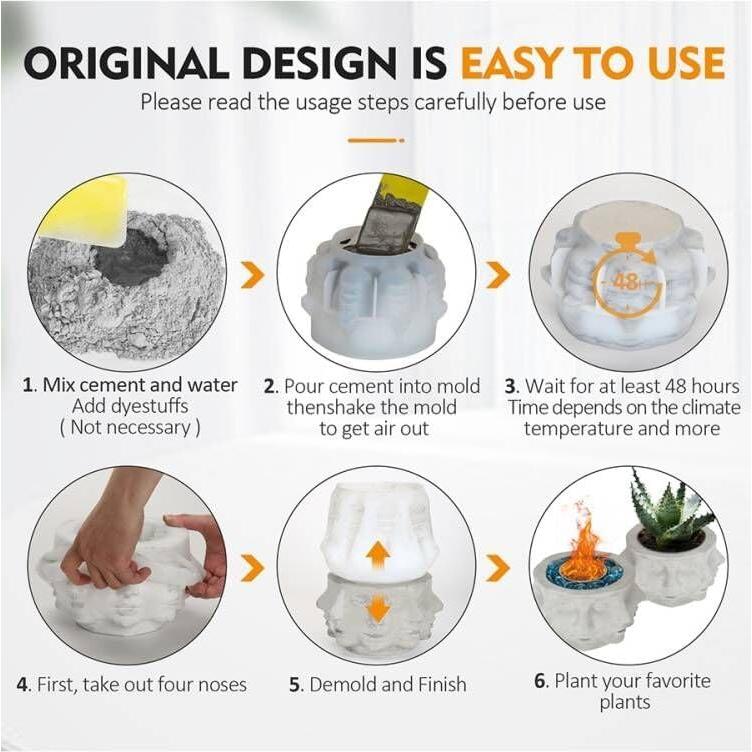 ORIGINAL DESIGN IS EASY TO USE

Please read the usage steps carefully before use

48H

1. Mix cement and water
Add dyestuffs
( Not necessary )

2. Pour cement into mold
thenshake the mold
to get air out

3. Wait for at least 48 hours
Time depends on the climate
temperature and more

4. First, take out four noses

5. Demold and Finish

6. Plant your favorite
plants