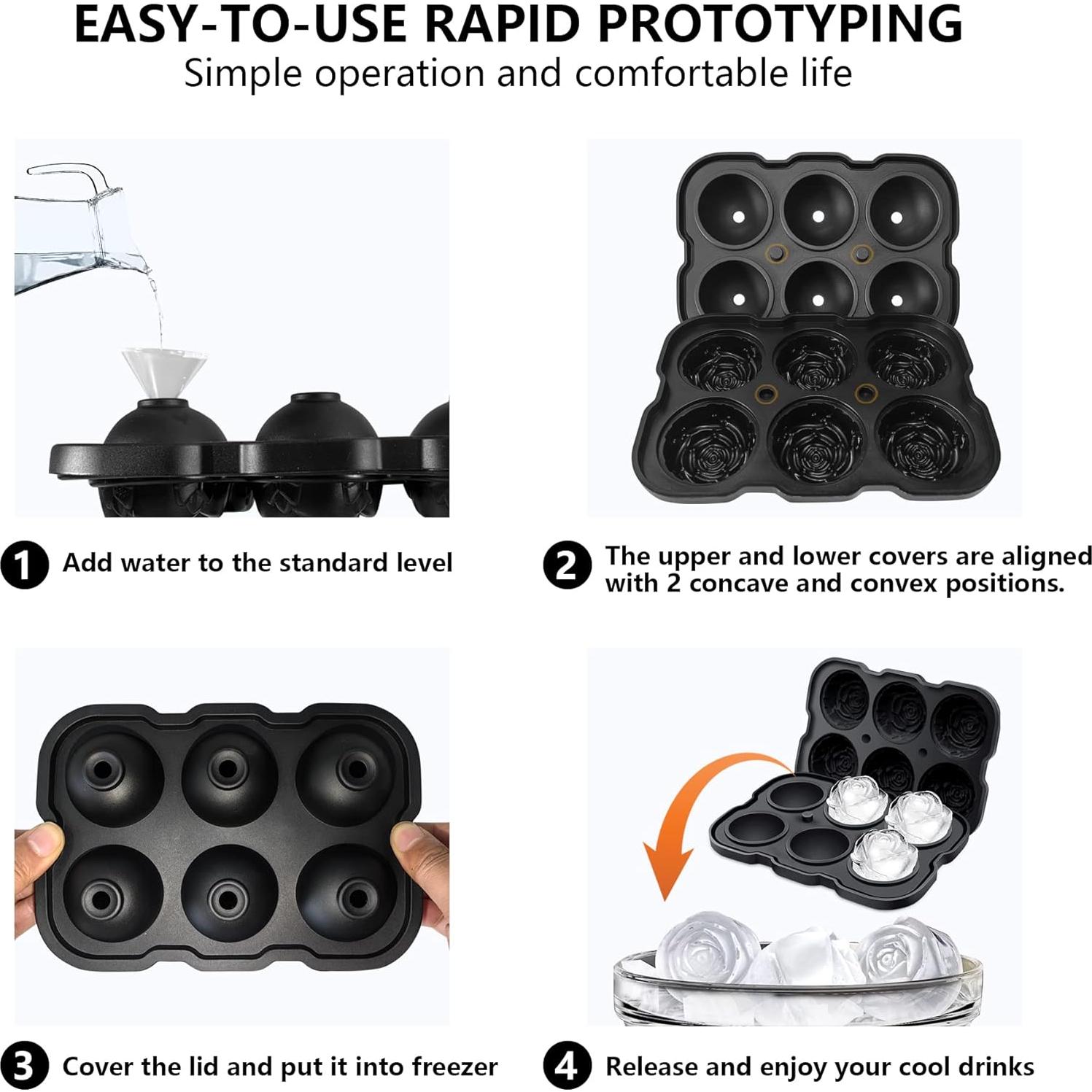 EASY-TO-USE RAPID PROTOTYPING
Simple operation and comfortable life

1 Add water to the standard level

2 The upper and lower covers are aligned with 2 concave and convex positions.

3 Cover the lid and put it into freezer

4 Release and enjoy your cool drinks