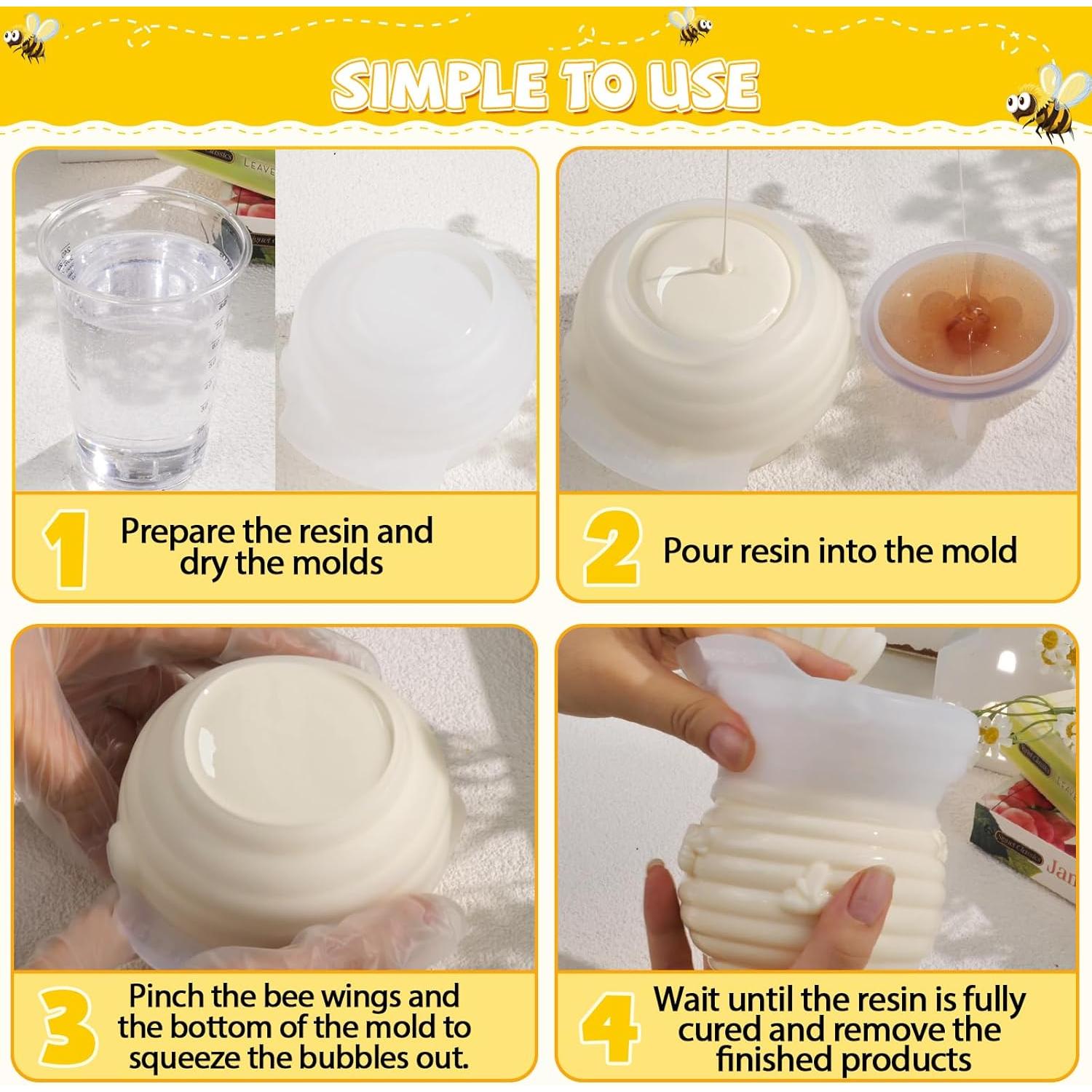 SIMPLE TO USE

1 Prepare the resin and dry the molds

2 Pour resin into the mold

3 Pinch the bee wings and the bottom of the mold to squeeze the bubbles out.

4 Wait until the resin is fully cured and remove the finished products