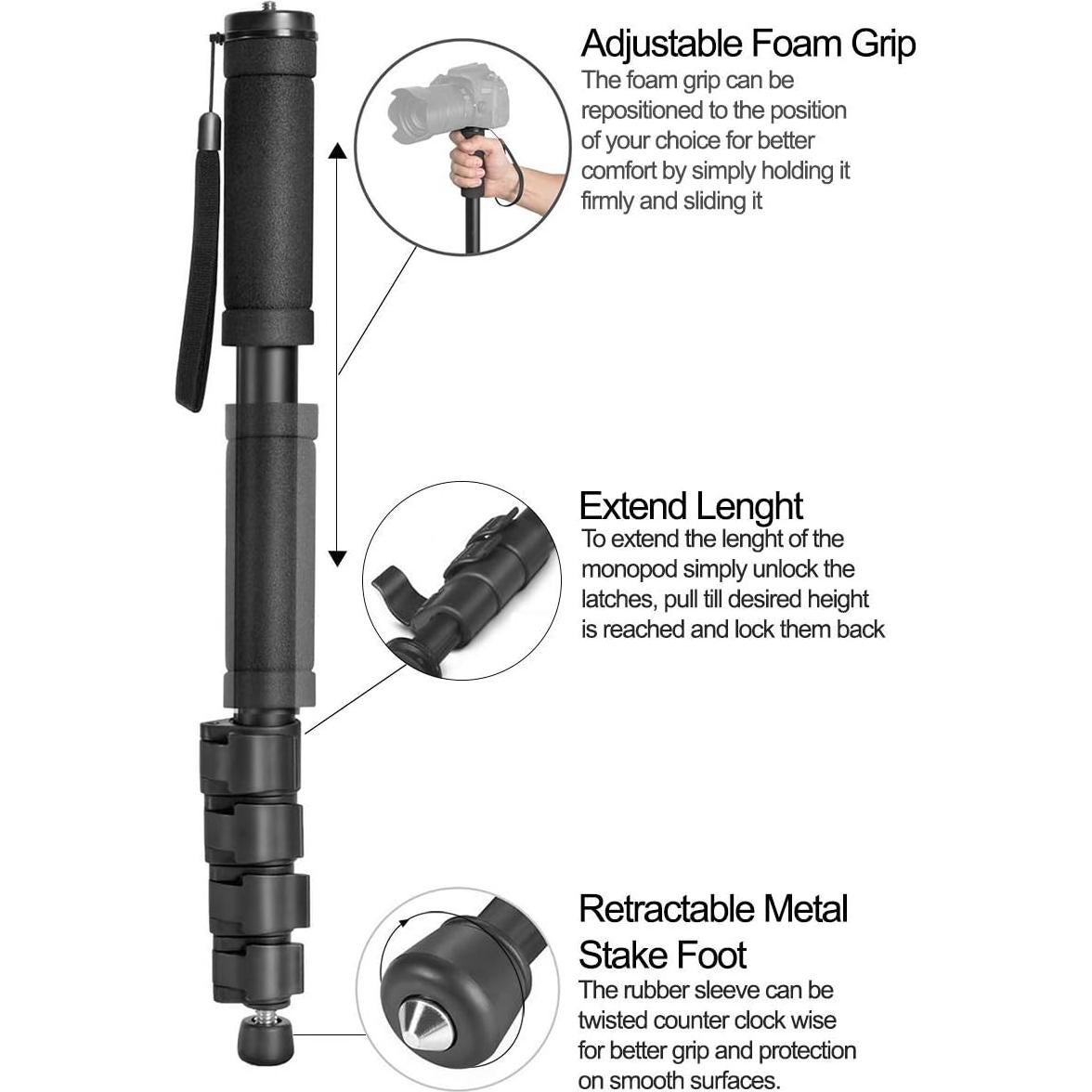 Adjustable Foam Grip
The foam grip can be repositioned to the position of your choice for better comfort by simply holding it firmly and sliding it

Extend Lenght
To extend the lenght of the monopod simply unlock the latches, pull till desired height is reached and lock them back

Retractable Metal Stake Foot
The rubber sleeve can be twisted counter clock wise for better grip and protection on smooth surfaces.