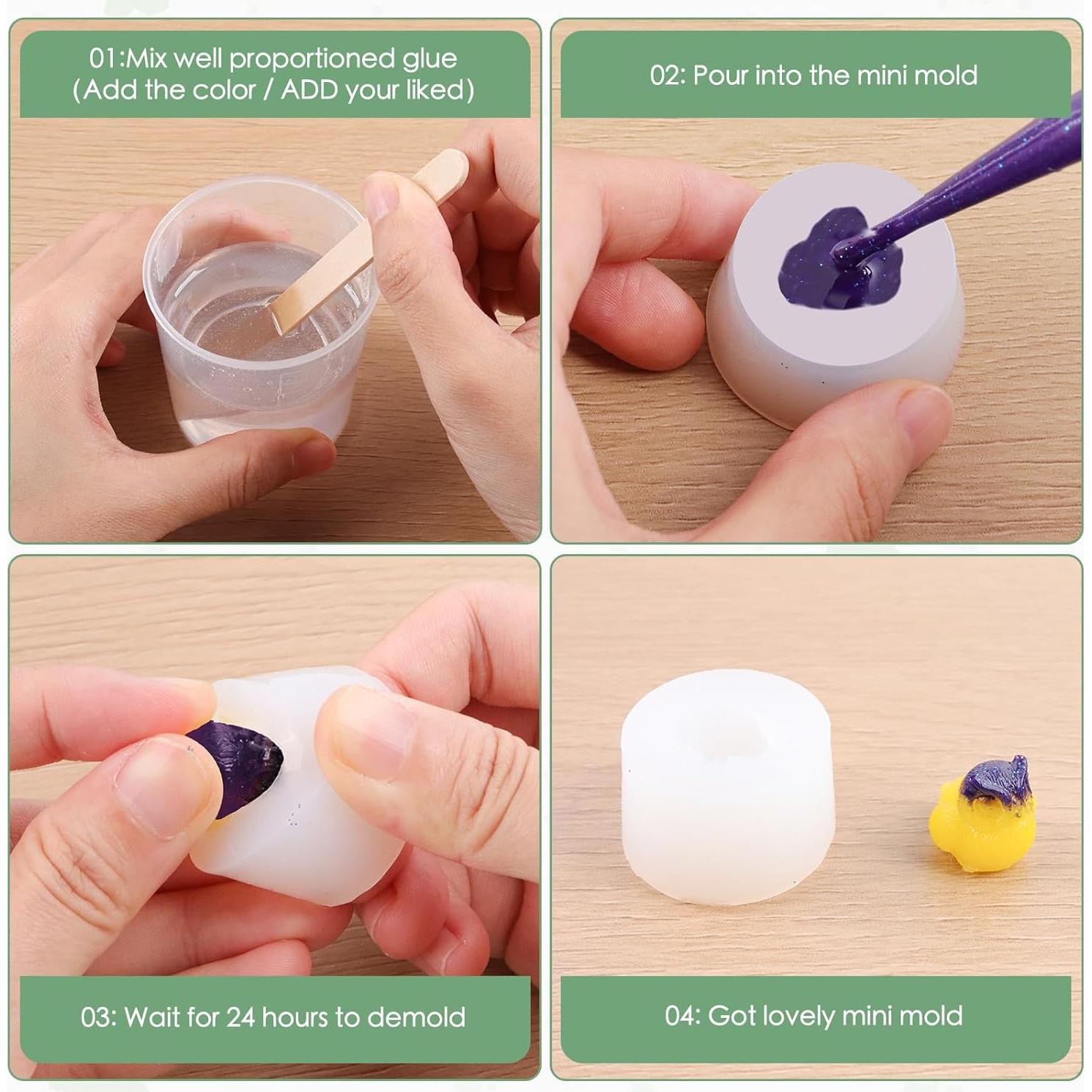 01:Mix well proportioned glue (Add the color / ADD your liked)

02: Pour into the mini mold

03: Wait for 24 hours to demold

04: Got lovely mini mold