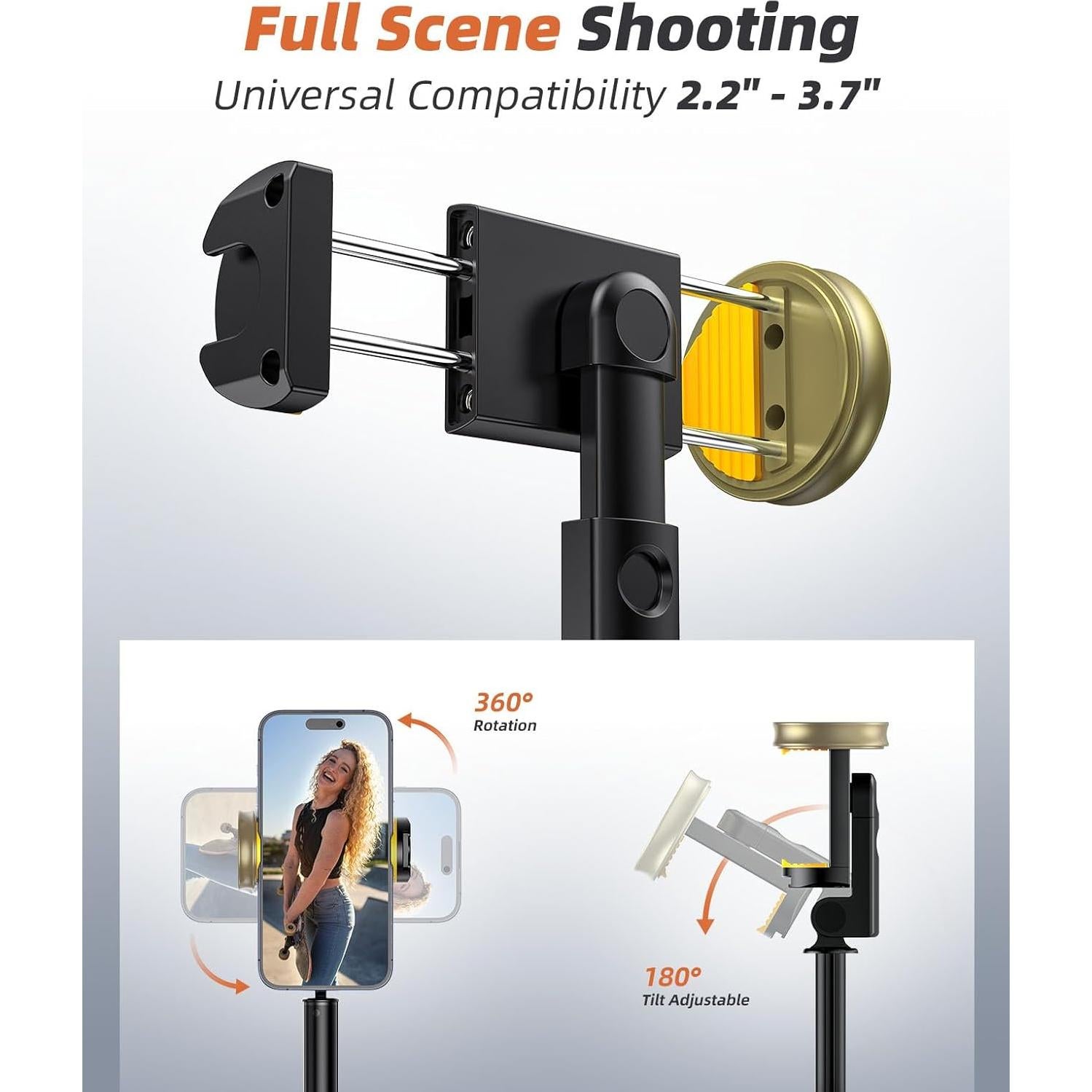 Full Scene Shooting
Universal Compatibility 2.2" - 3.7"

360°
Rotation

180°
Tilt Adjustable