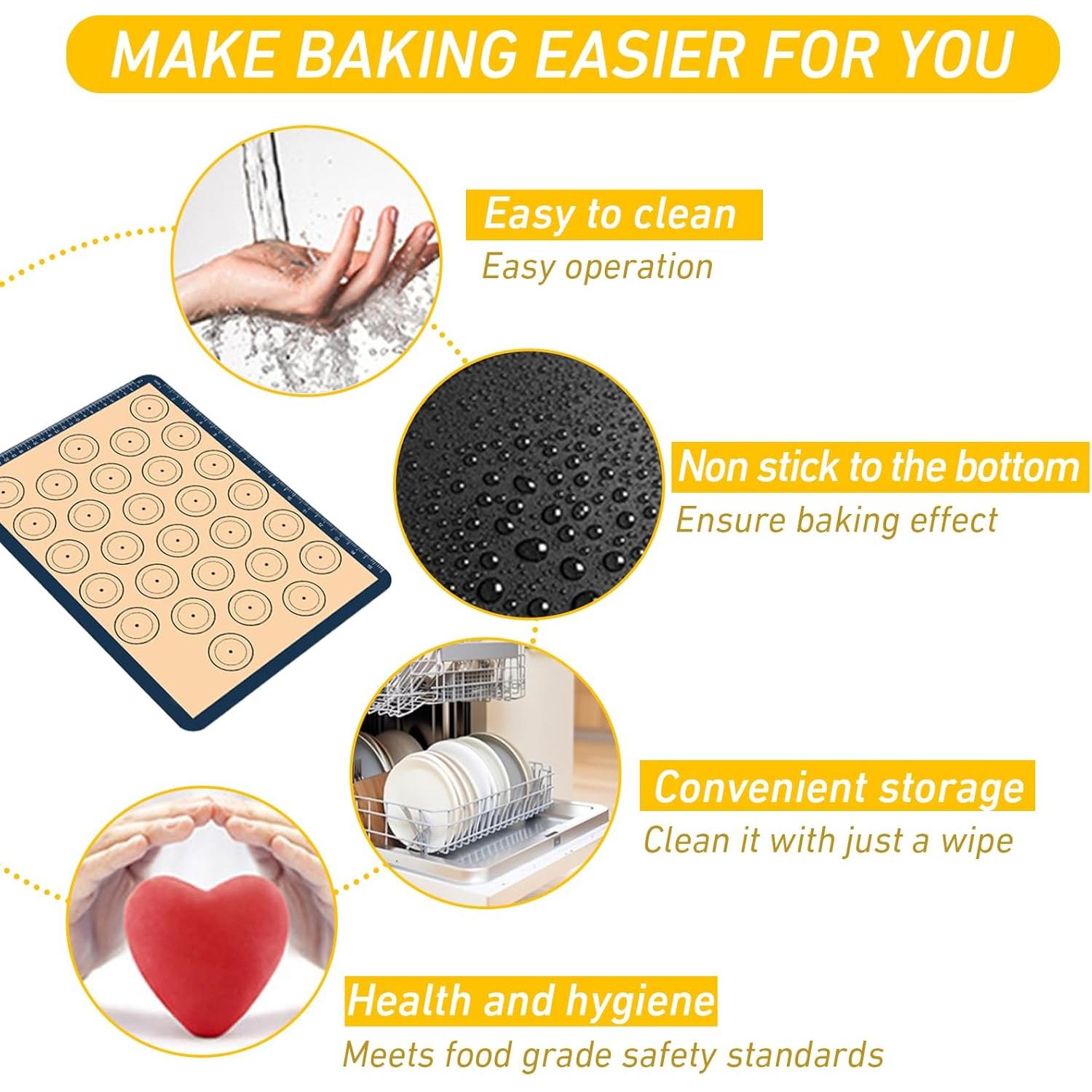 MAKE BAKING EASIER FOR YOU

Easy to clean
Easy operation

Non stick to the bottom
Ensure baking effect

Convenient storage
Clean it with just a wipe

Health and hygiene
Meets food grade safety standards