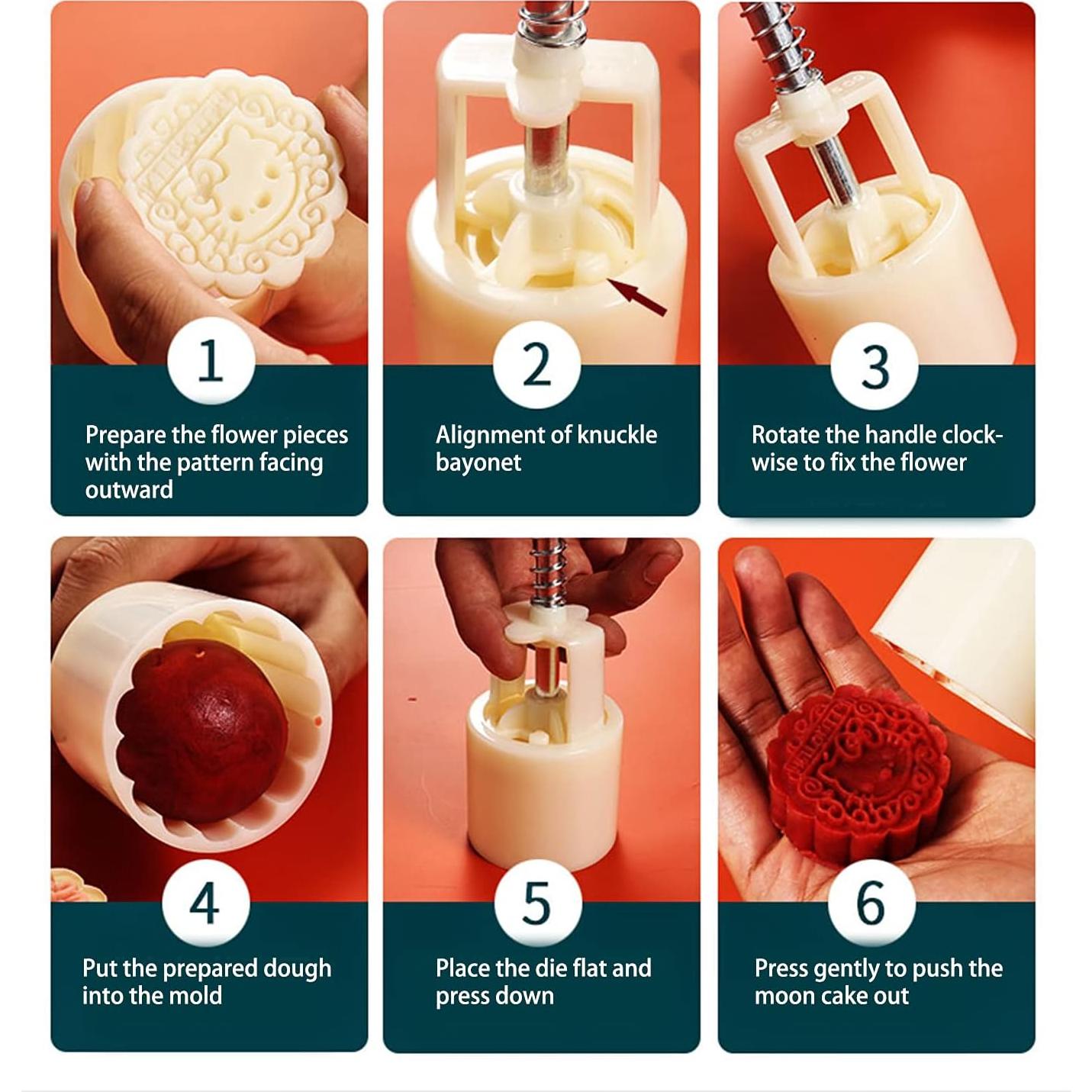 1

Prepare the flower pieces with the pattern facing outward

2

Alignment of knuckle bayonet

3

Rotate the handle clockwise to fix the flower

4

Put the prepared dough into the mold

5

Place the die flat and press down

6

Press gently to push the moon cake out