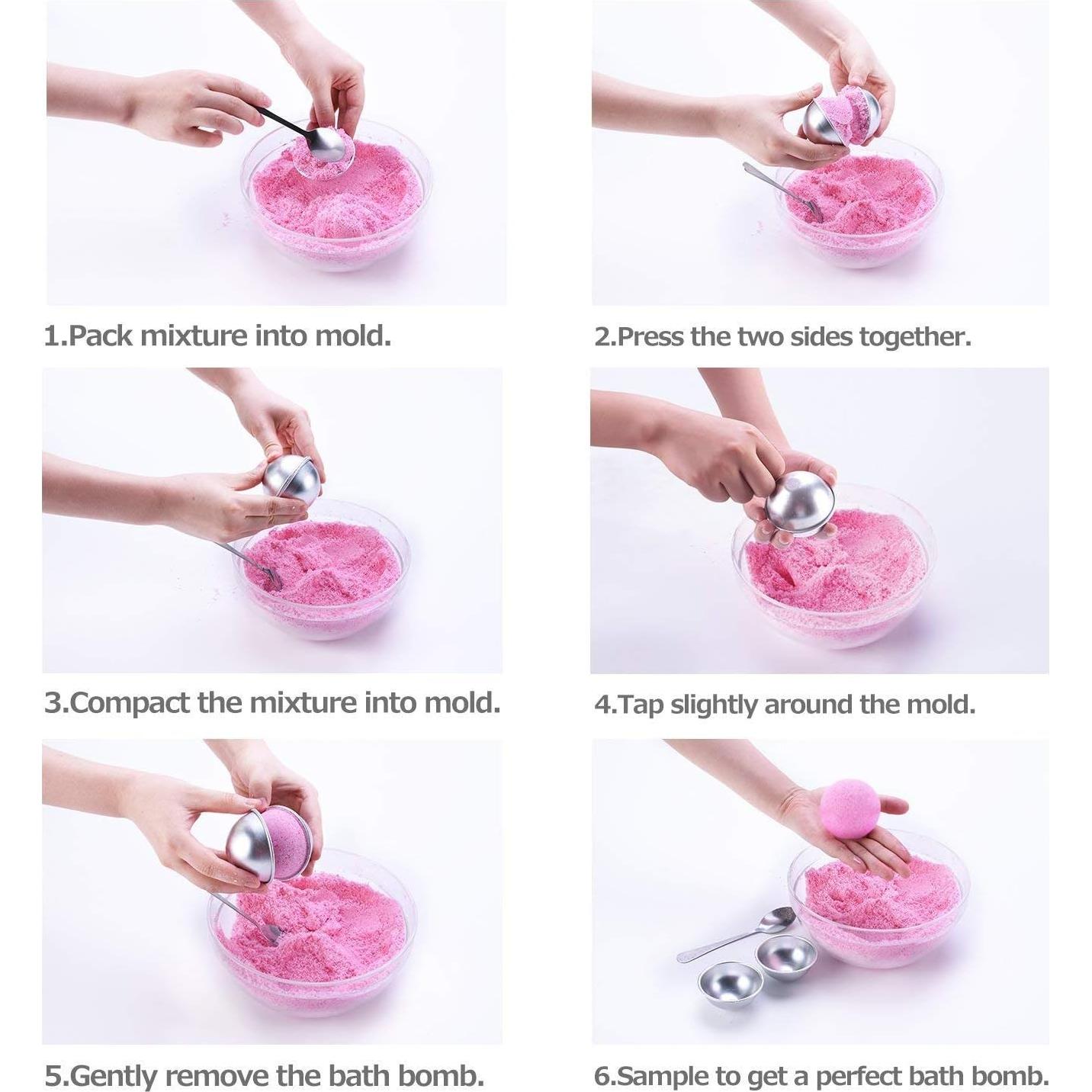 1.Pack mixture into mold.

2.Press the two sides together.

3.Compact the mixture into mold.

4.Tap slightly around the mold.

5.Gently remove the bath bomb.

6.Sample to get a perfect bath bomb.