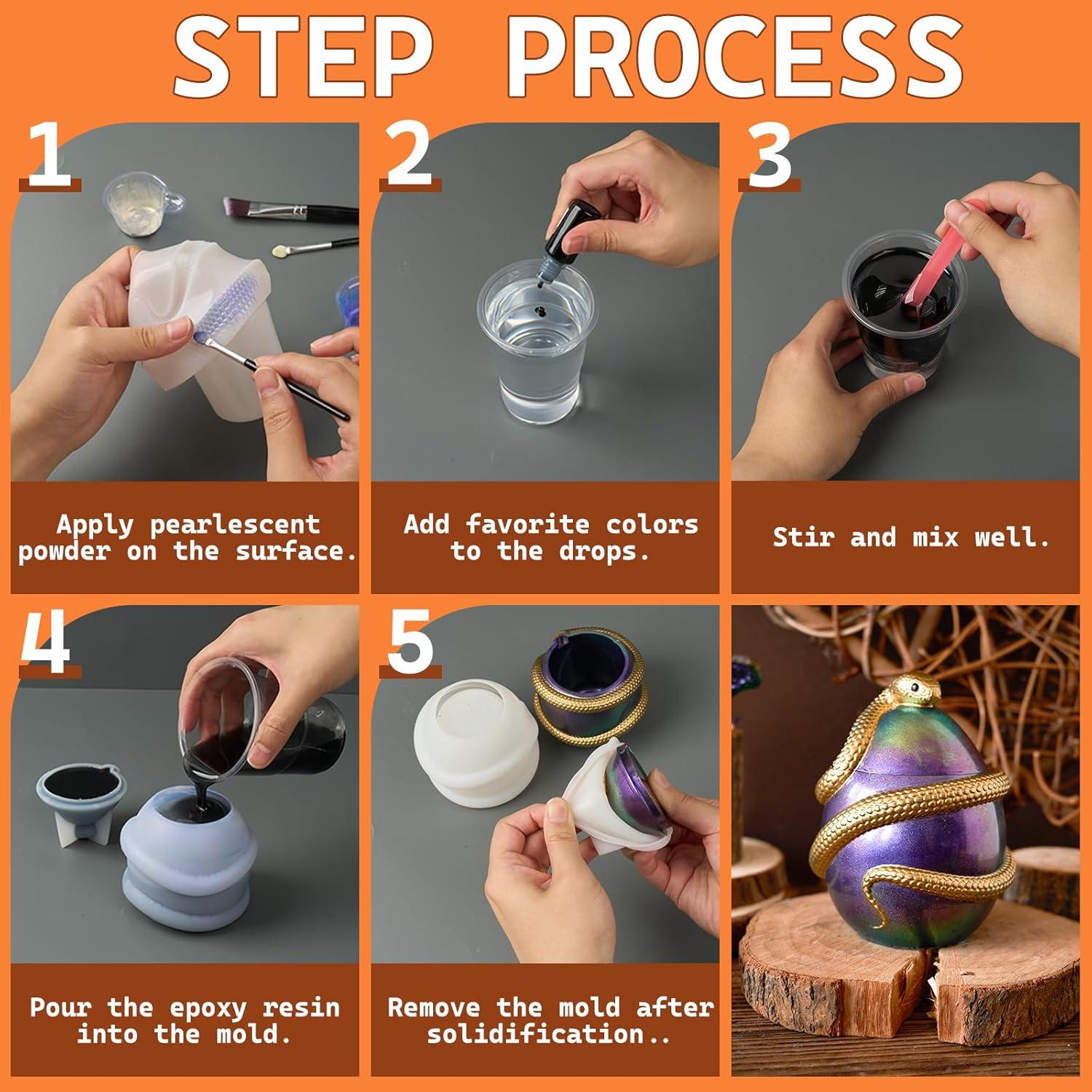 STEP PROCESS

1

Apply pearlescent powder on the surface.

2

Add favorite colors to the drops.

3

Stir and mix well.

4

Pour the epoxy resin into the mold.

5

Remove the mold after solidification..