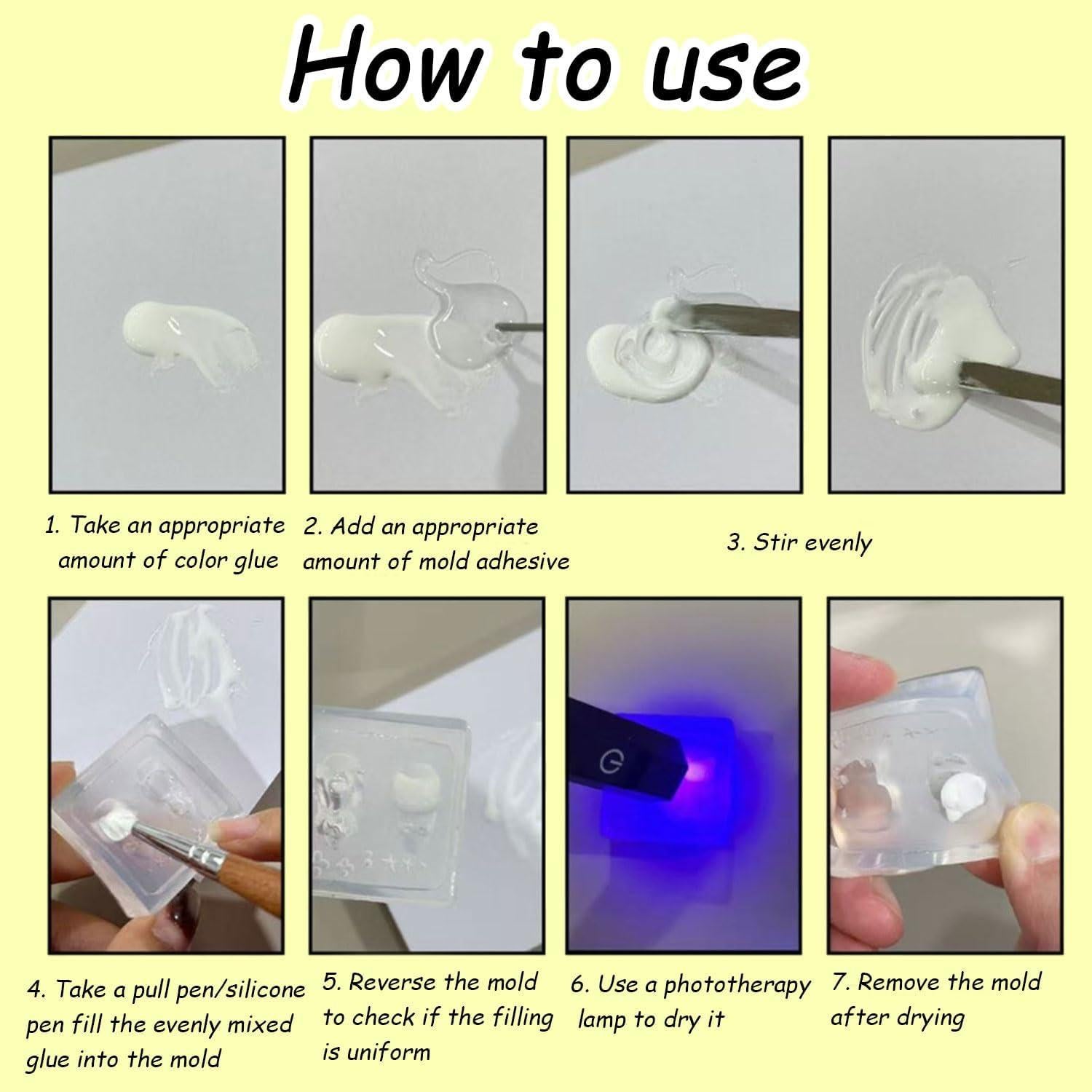 How to use

1. Take an appropriate amount of color glue

2. Add an appropriate amount of mold adhesive

3. Stir evenly

4. Take a pull pen/silicone pen fill the evenly mixed glue into the mold

5. Reverse the mold to check if the filling is uniform

6. Use a phototherapy lamp to dry it

7. Remove the mold after drying