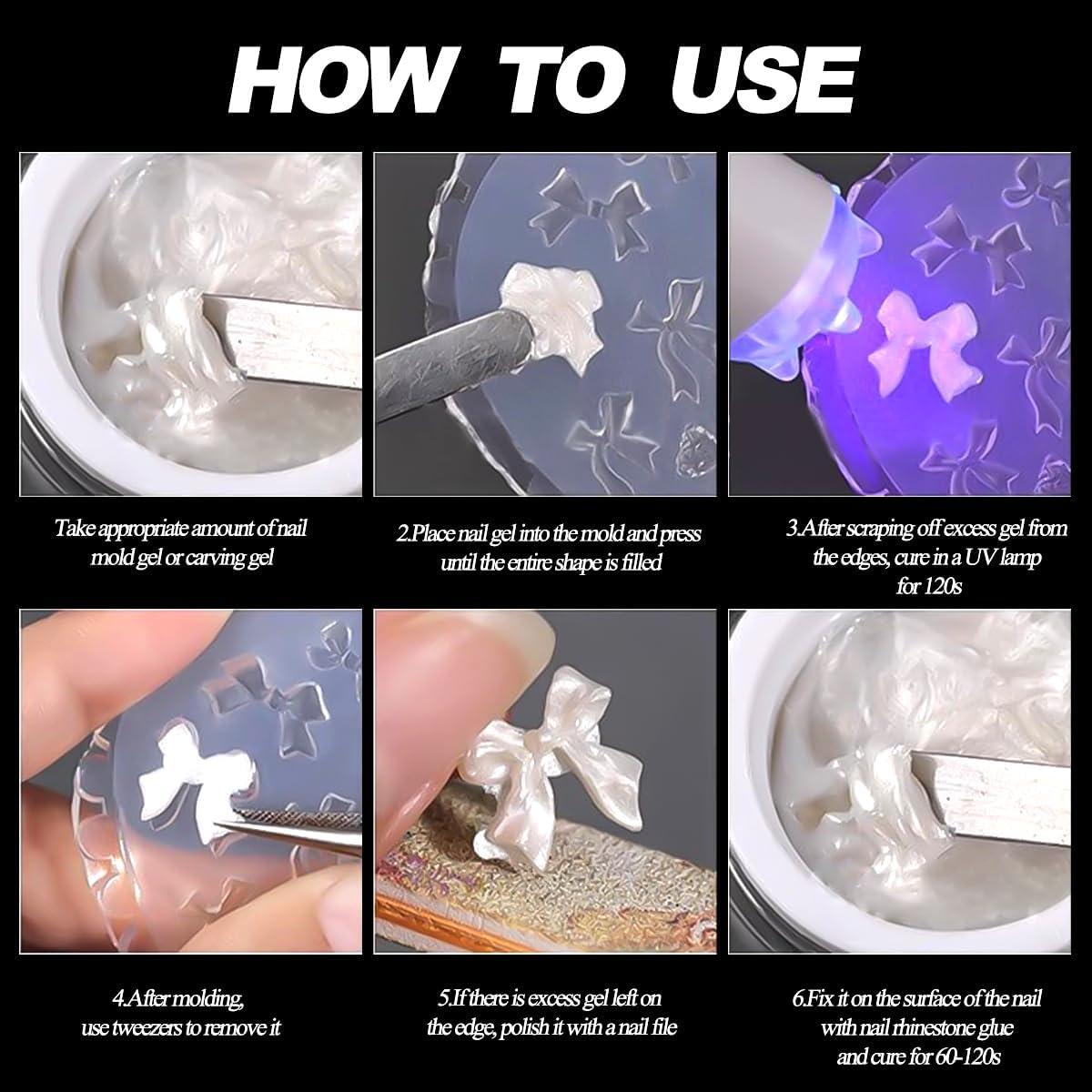 HOW TO USE

Take appropriate amount of nail mold gel or carving gel

2.Place nail gel into the mold and press until the entire shape is filled

3.After scraping off excess gel from the edges, cure in a UV lamp for 120s

4.After molding, use tweezers to remove it

5.If there is excess gel left on the edge, polish it with a nail file

6.Fix it on the surface of the nail with nail rhinestone glue and cure for 60-120s