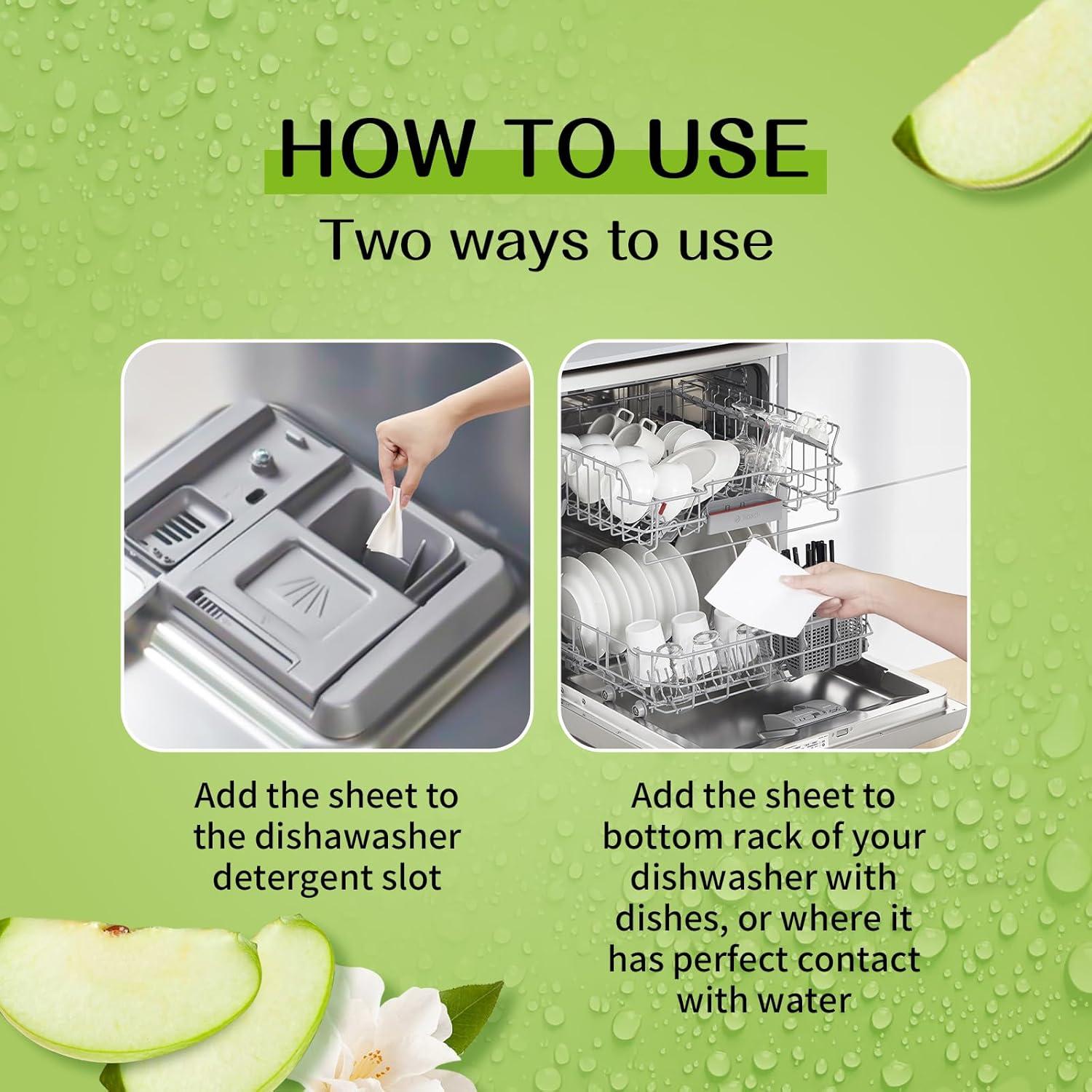 HOW TO USE

Two ways to use

Add the sheet to the dishawasher detergent slot

Add the sheet to bottom rack of your dishwasher with dishes, or where it has perfect contact with water