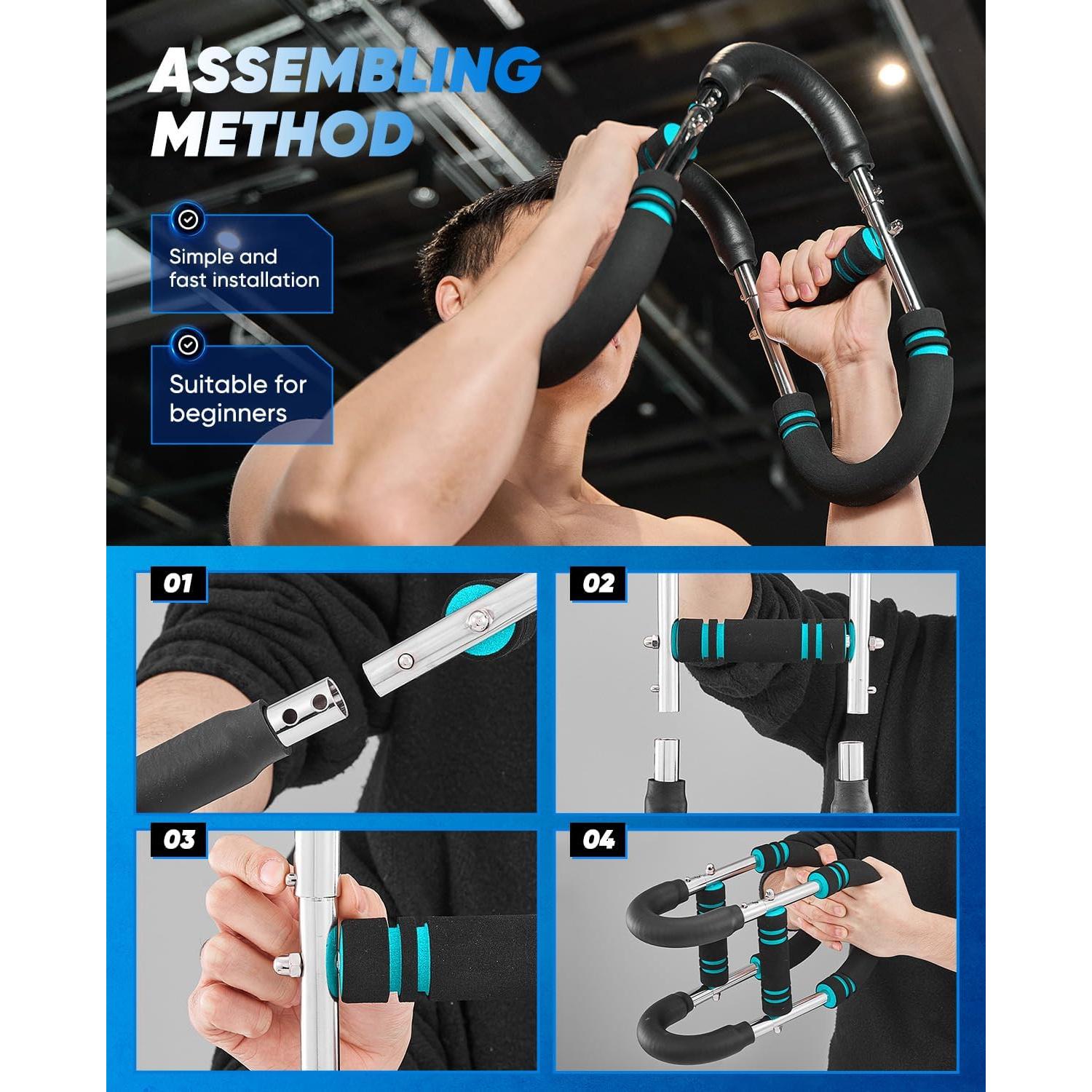 ASSEMBLING METHOD

Simple and fast installation

Suitable for beginners

01

02

03

04