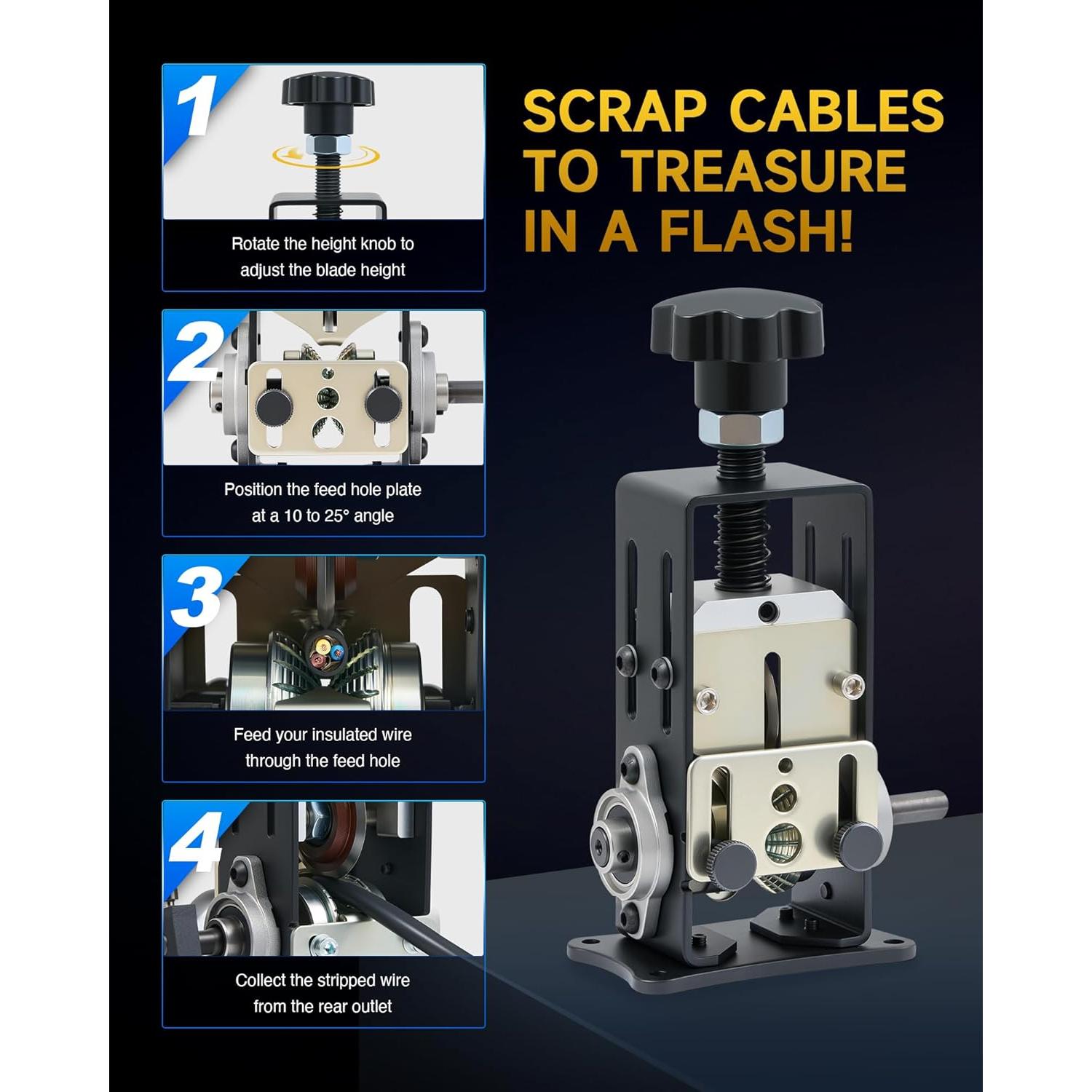 1

Rotate the height knob to adjust the blade height

2

Position the feed hole plate at a 10 to 25° angle

3

Feed your insulated wire through the feed hole

4

Collect the stripped wire from the rear outlet

SCRAP CABLES TO TREASURE IN A FLASH!