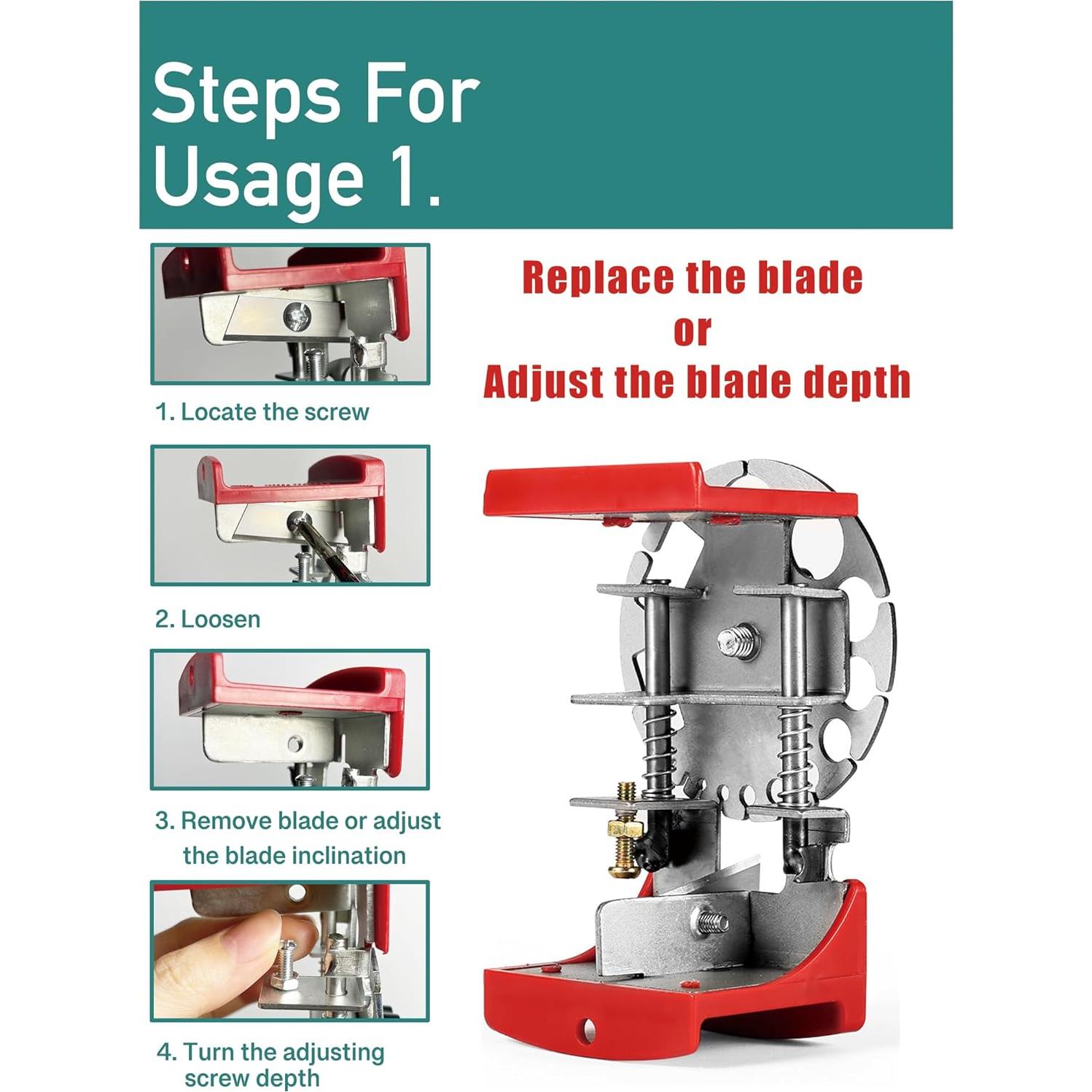 Steps For Usage 1.

1. Locate the screw

2. Loosen

3. Remove blade or adjust the blade inclination

4. Turn the adjusting screw depth

Replace the blade
or
Adjust the blade depth