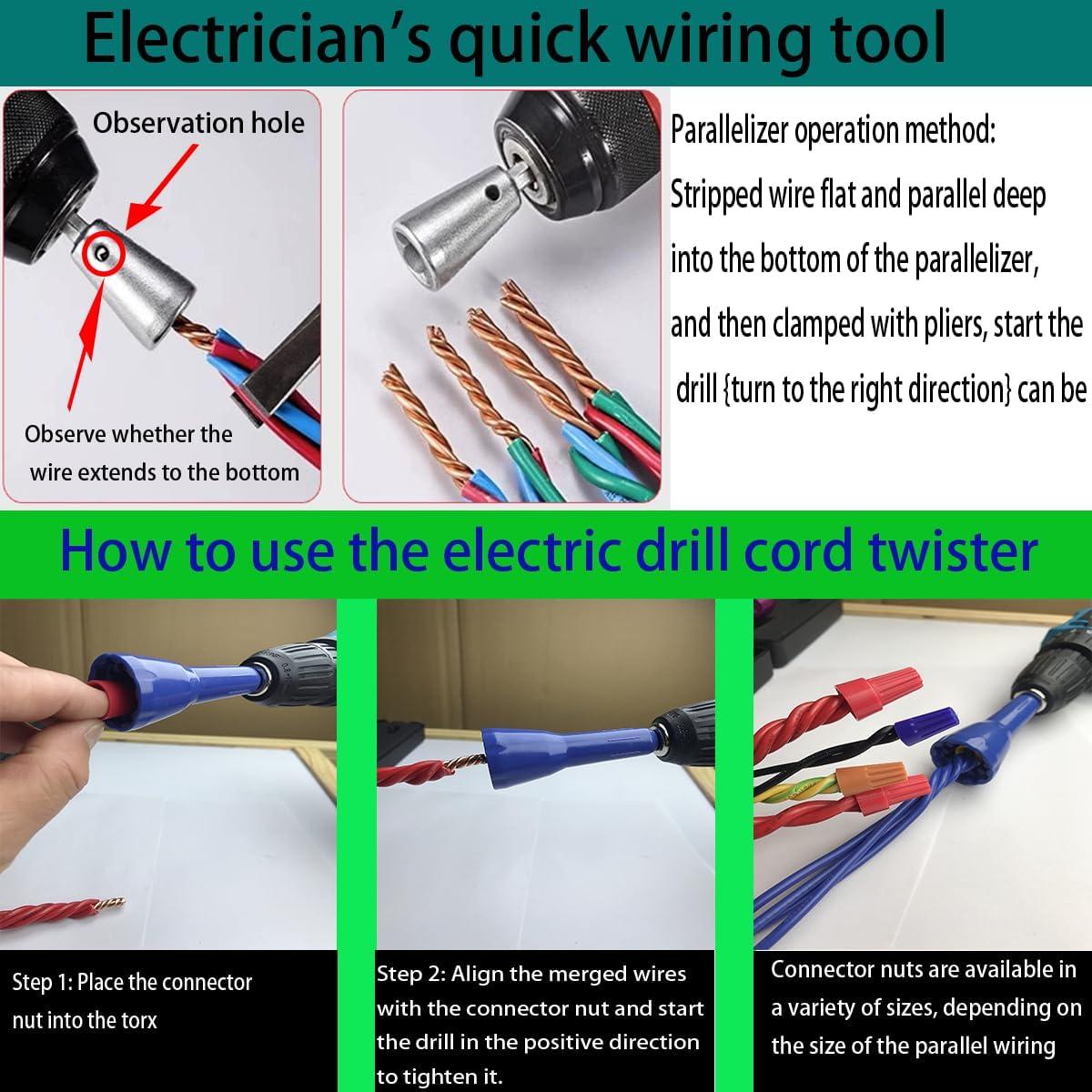 Electrician's quick wiring tool

Observation hole

Observe whether the wire extends to the bottom

Parallelizer operation method:
Stripped wire flat and parallel deep into the bottom of the parallelizer, and then clamped with pliers, start the drill {turn to the right direction} can be

How to use the electric drill cord twister

Step 1: Place the connector nut into the torx

Step 2: Align the merged wires with the connector nut and start the drill in the positive direction to tighten it.

Connector nuts are available in a variety of sizes, depending on the size of the parallel wiring