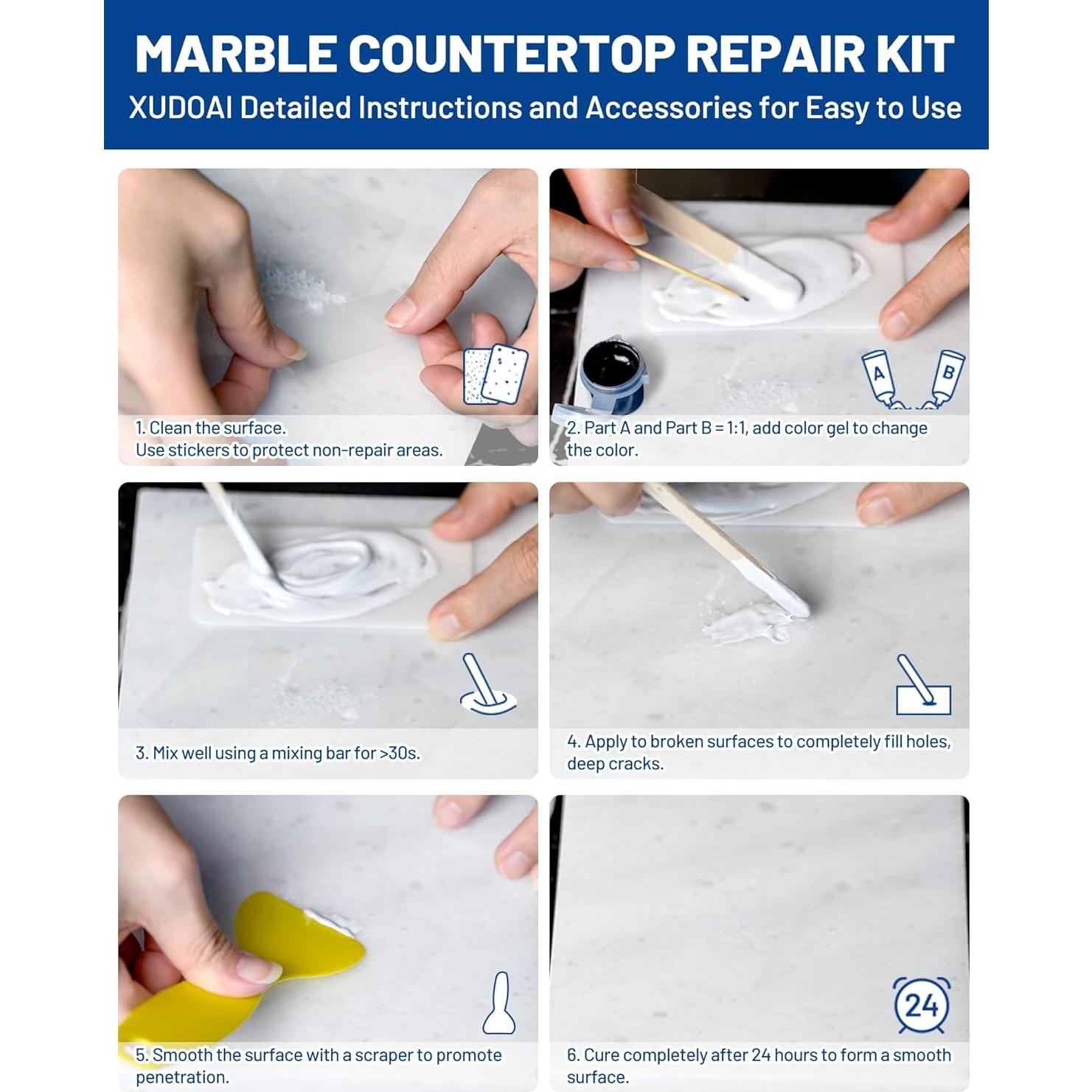 MARBLE COUNTERTOP REPAIR KIT
XUDOAI Detailed Instructions and Accessories for Easy to Use

1. Clean the surface.
Use stickers to protect non-repair areas.

A B

2. Part A and Part B = 1:1, add color gel to change the color.

3. Mix well using a mixing bar for >30s.

4. Apply to broken surfaces to completely fill holes, deep cracks.

5. Smooth the surface with a scraper to promote penetration.

24

6. Cure completely after 24 hours to form a smooth surface.