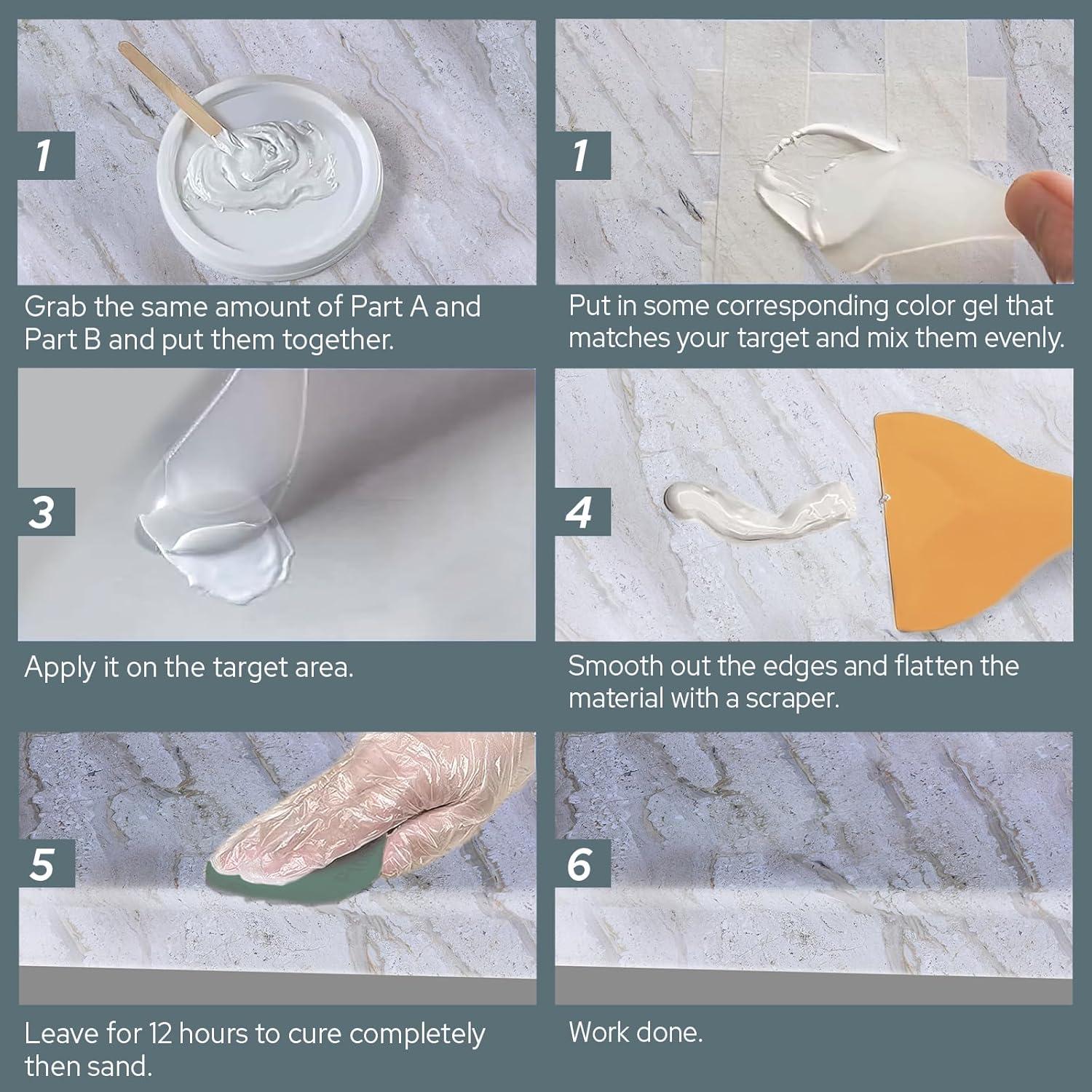 1

Grab the same amount of Part A and Part B and put them together.

1

Put in some corresponding color gel that matches your target and mix them evenly.

3

Apply it on the target area.

4

Smooth out the edges and flatten the material with a scraper.

5

Leave for 12 hours to cure completely then sand.

6

Work done.