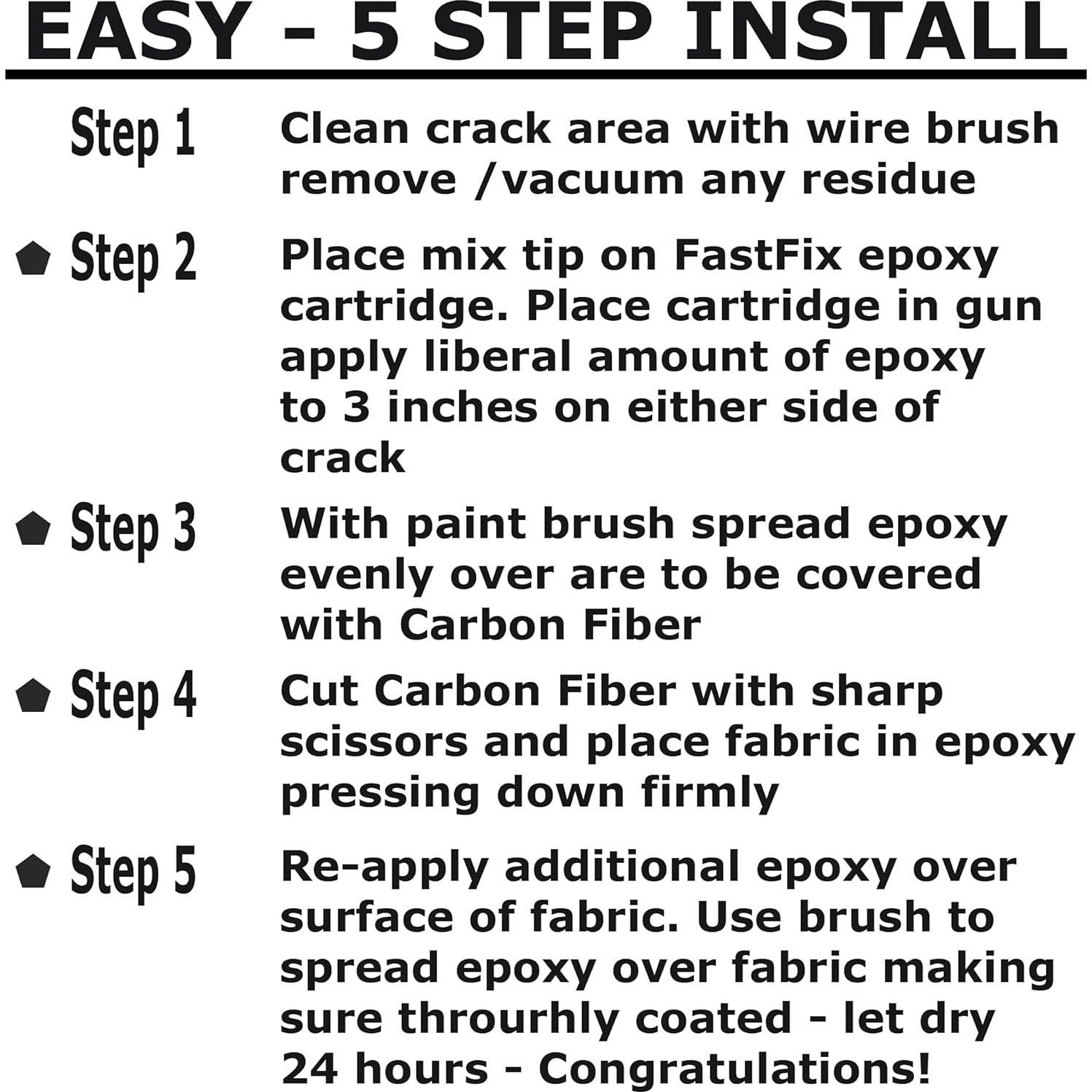 EASY - 5 STEP INSTALL

Step 1 Clean crack area with wire brush remove /vacuum any residue

Step 2 Place mix tip on FastFix epoxy cartridge. Place cartridge in gun apply liberal amount of epoxy to 3 inches on either side of crack

Step 3 With paint brush spread epoxy evenly over are to be covered with Carbon Fiber

Step 4 Cut Carbon Fiber with sharp scissors and place fabric in epoxy pressing down firmly

Step 5 Re-apply additional epoxy over surface of fabric. Use brush to spread epoxy over fabric making sure throurhly coated - let dry 24 hours - Congratulations!