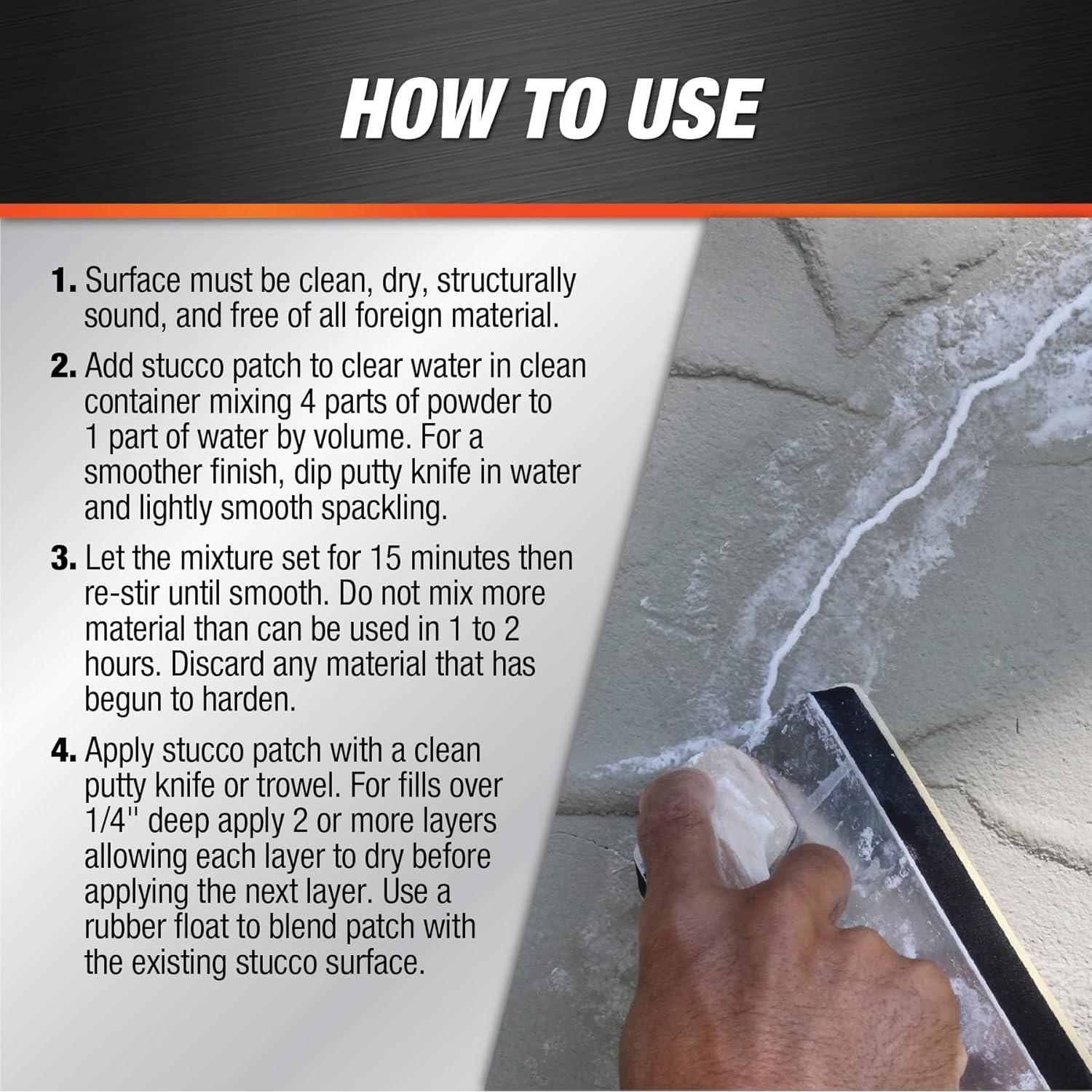 HOW TO USE

1. Surface must be clean, dry, structurally sound, and free of all foreign material.

2. Add stucco patch to clear water in clean container mixing 4 parts of powder to 1 part of water by volume. For a smoother finish, dip putty knife in water and lightly smooth spackling.

3. Let the mixture set for 15 minutes then re-stir until smooth. Do not mix more material than can be used in 1 to 2 hours. Discard any material that has begun to harden.

4. Apply stucco patch with a clean putty knife or trowel. For fills over 1/4'' deep apply 2 or more layers allowing each layer to dry before applying the next layer. Use a rubber float to blend patch with the existing stucco surface.