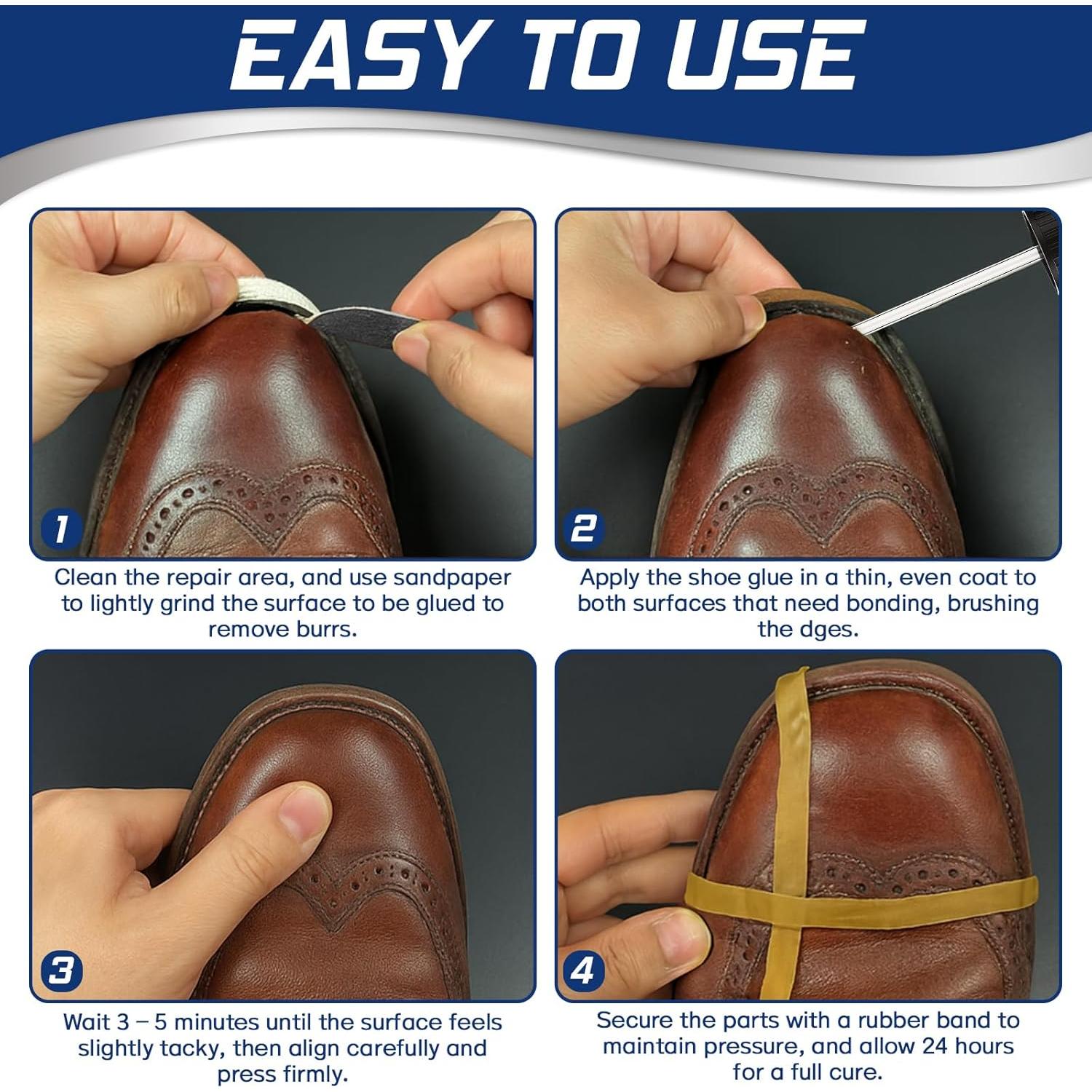 EASY TO USE

1

Clean the repair area, and use sandpaper to lightly grind the surface to be glued to remove burrs.

2

Apply the shoe glue in a thin, even coat to both surfaces that need bonding, brushing the dges.

3

Wait 3 – 5 minutes until the surface feels slightly tacky, then align carefully and press firmly.

4

Secure the parts with a rubber band to maintain pressure, and allow 24 hours for a full cure.