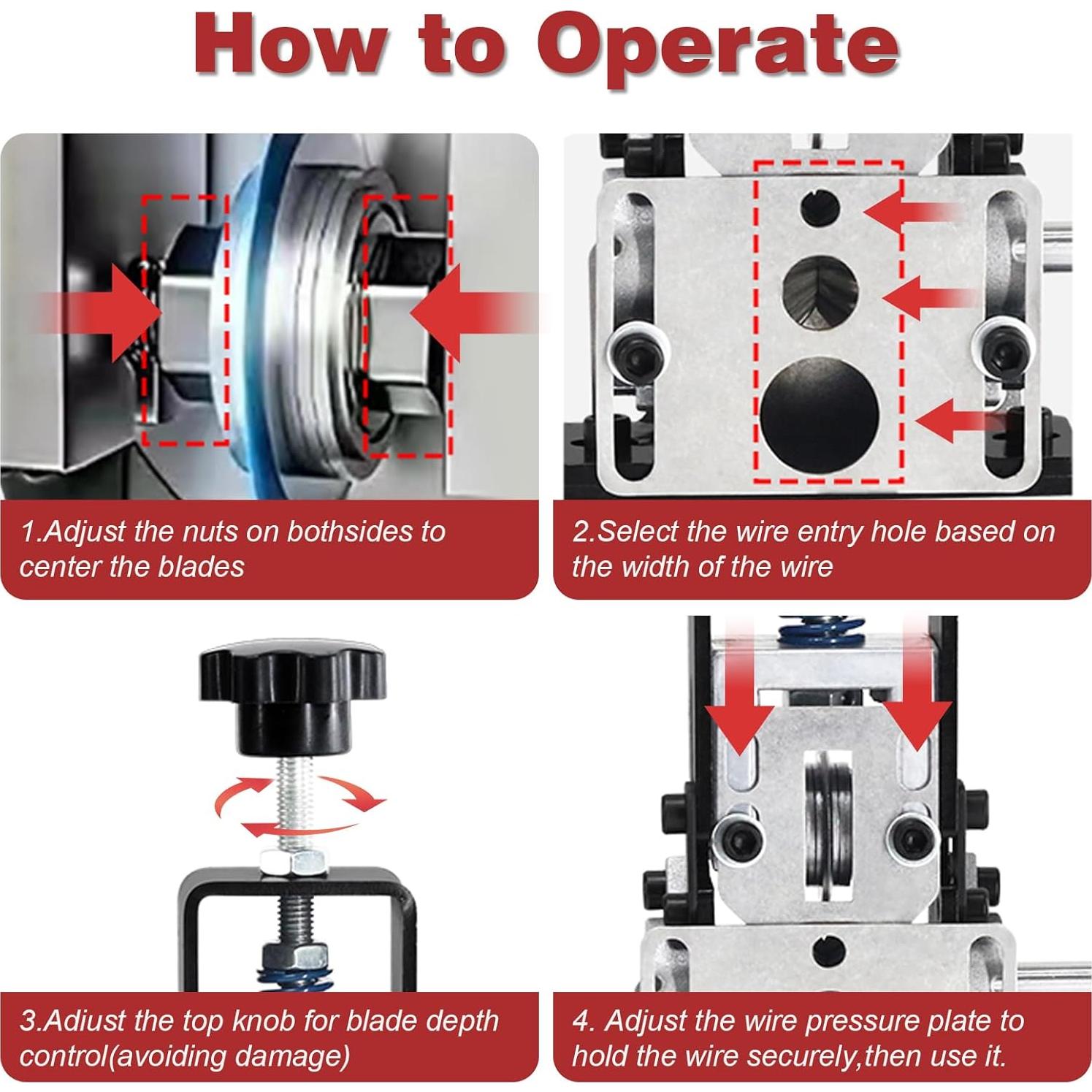 How to Operate

1.Adjust the nuts on bothsides to center the blades

2.Select the wire entry hole based on the width of the wire

3.Adiust the top knob for blade depth control(avoiding damage)

4. Adjust the wire pressure plate to hold the wire securely,then use it.