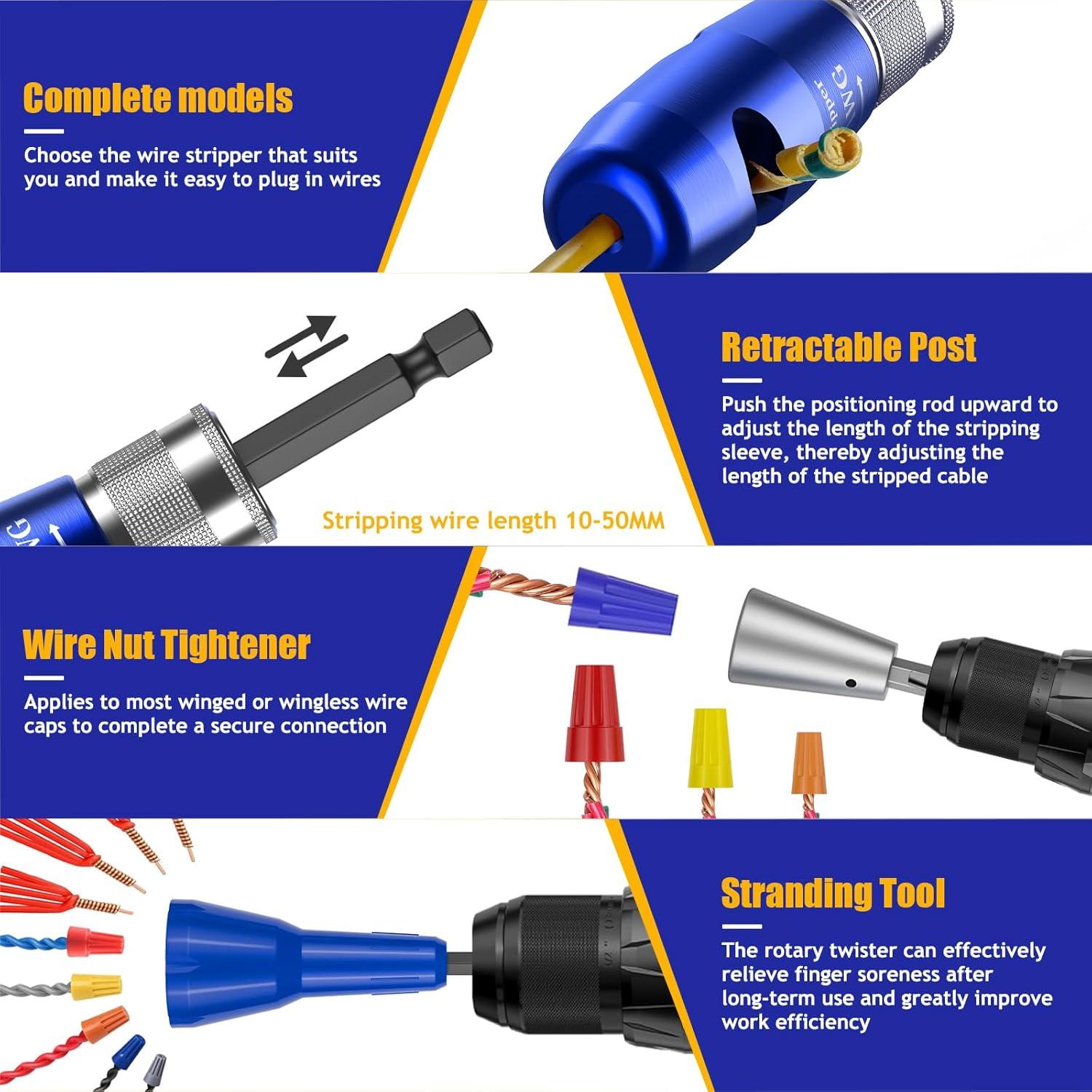 Complete models

Choose the wire stripper that suits you and make it easy to plug in wires

Retractable Post

Push the positioning rod upward to adjust the length of the stripping sleeve, thereby adjusting the length of the stripped cable

Stripping wire length 10-50MM

Wire Nut Tightener

Applies to most winged or wingless wire caps to complete a secure connection

Stranding Tool

The rotary twister can effectively relieve finger soreness after long-term use and greatly improve work efficiency