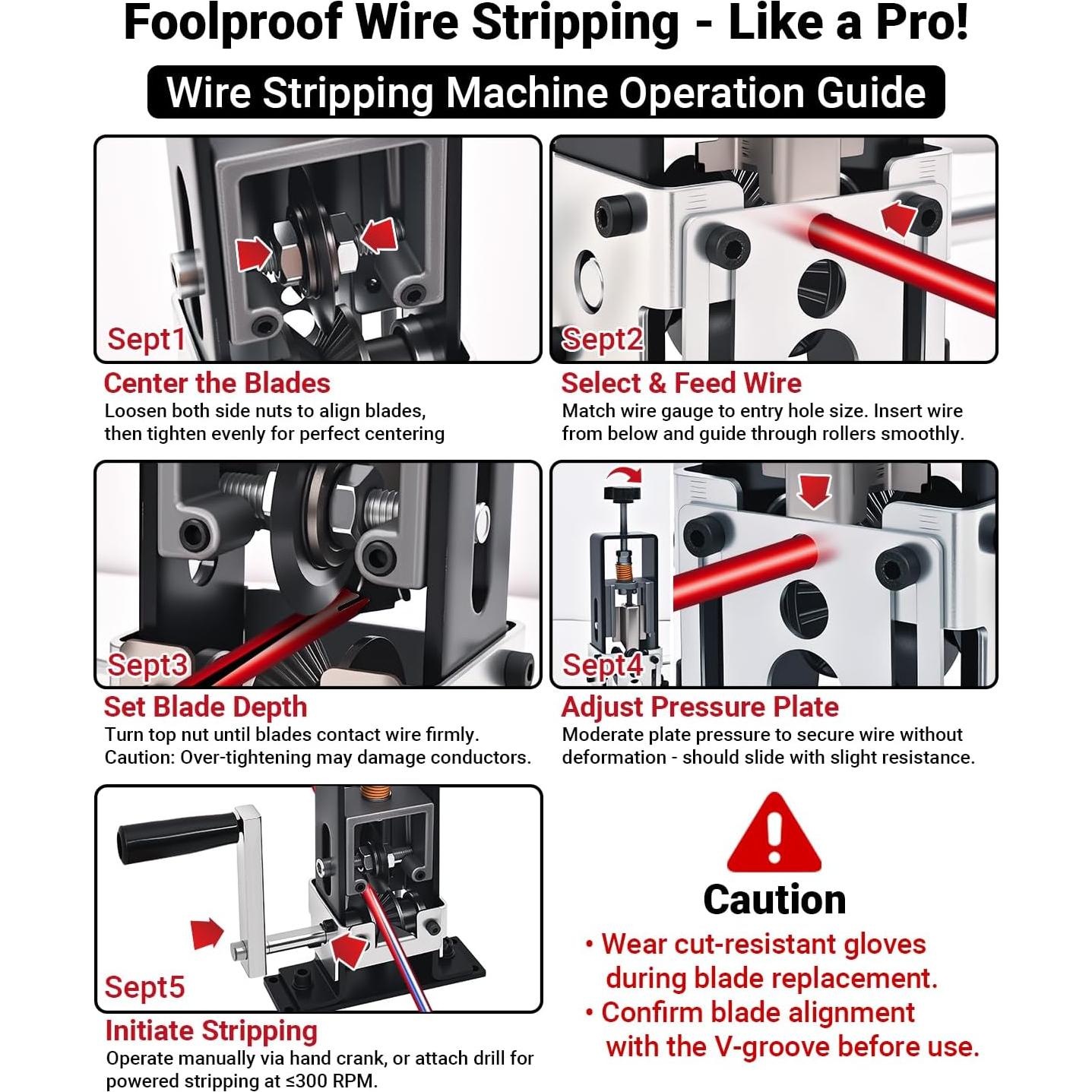 Foolproof Wire Stripping - Like a Pro!

Wire Stripping Machine Operation Guide

Sept1

Center the Blades
Loosen both side nuts to align blades, then tighten evenly for perfect centering

Sept2

Select & Feed Wire
Match wire gauge to entry hole size. Insert wire from below and guide through rollers smoothly.

Sept3

Set Blade Depth
Turn top nut until blades contact wire firmly. Caution: Over-tightening may damage conductors.

Sept4

Adjust Pressure Plate
Moderate plate pressure to secure wire without deformation - should slide with slight resistance.

Sept5

Initiate Stripping
Operate manually via hand crank, or attach drill for powered stripping at ≤300 RPM.

Caution
• Wear cut-resistant gloves during blade replacement.
• Confirm blade alignment with the V-groove before use.