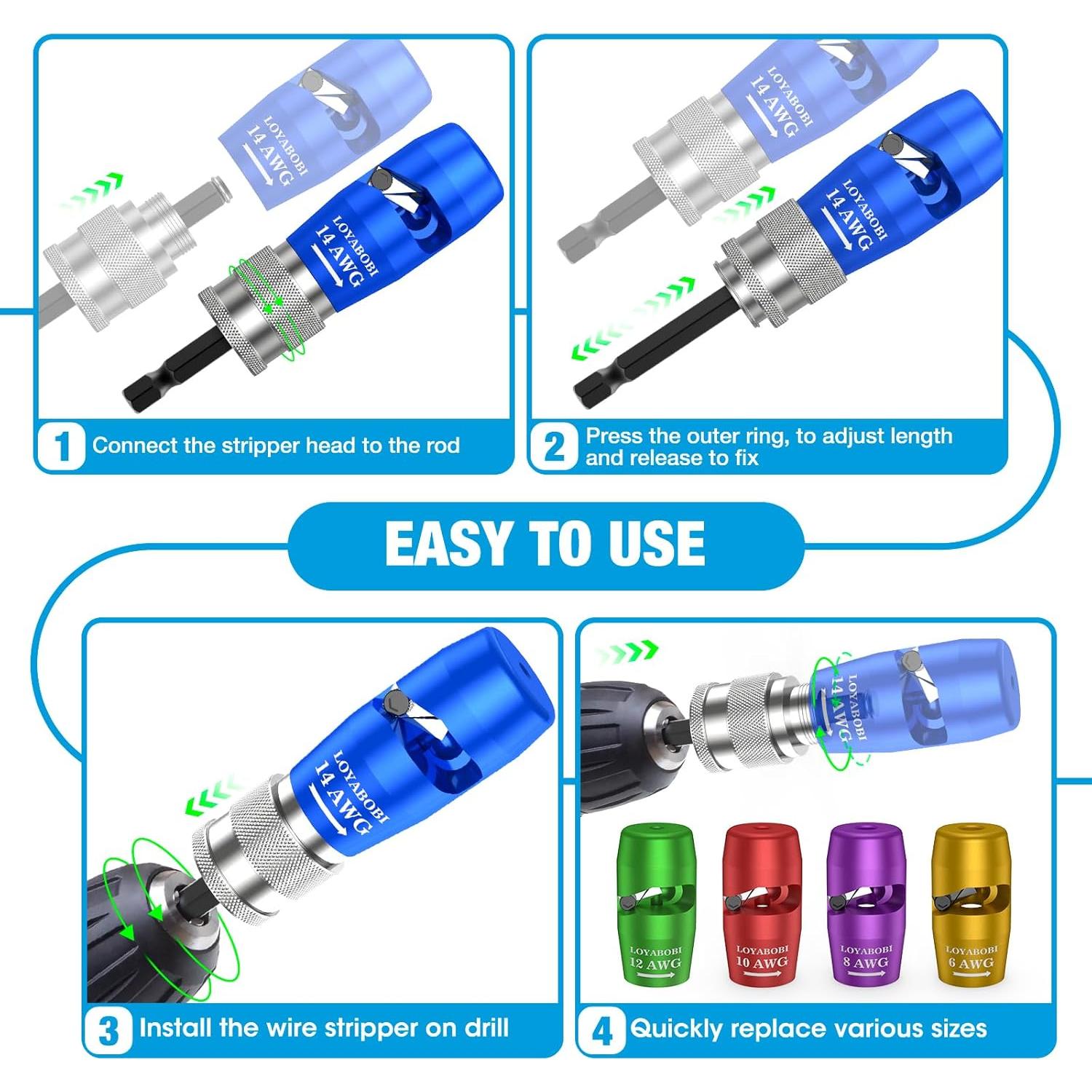 LOYABOBI
14 AWG

LOYABOBI
14 AWG

1 Connect the stripper head to the rod

LOYABOBI
14 AWG

LOYABOBI
14 AWG

2 Press the outer ring, to adjust length and release to fix

EASY TO USE

LOYABOBI
14 AWG

3 Install the wire stripper on drill

LOYABOBI
14 AWG

LOYABOBI
12 AWG

LOYABOBI
10 AWG

LOYABOBI
8 AWG

LOYABOBI
6 AWG

4 Quickly replace various sizes