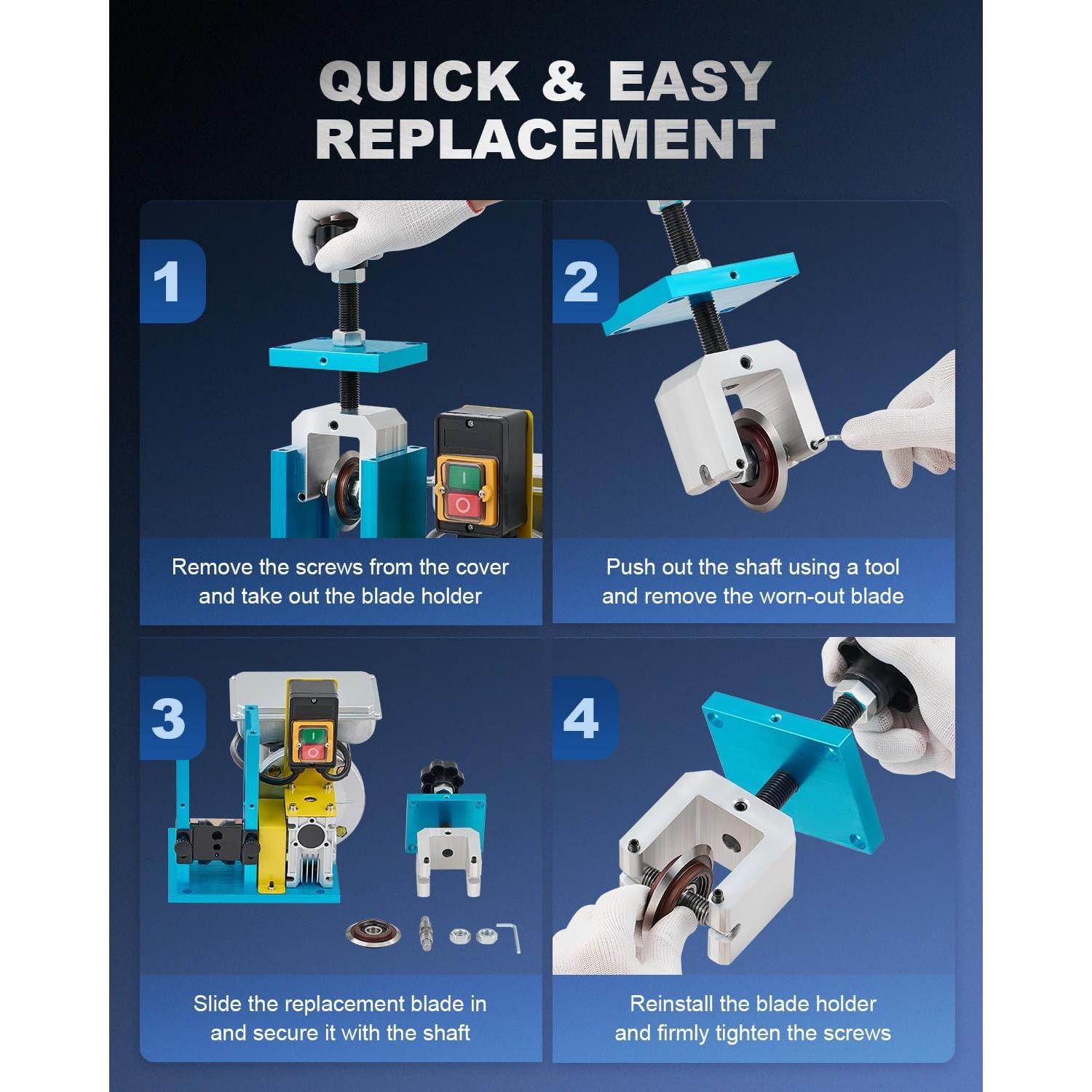 QUICK & EASY REPLACEMENT

1

Remove the screws from the cover and take out the blade holder

2

Push out the shaft using a tool and remove the worn-out blade

3

Slide the replacement blade in and secure it with the shaft

4

Reinstall the blade holder and firmly tighten the screws