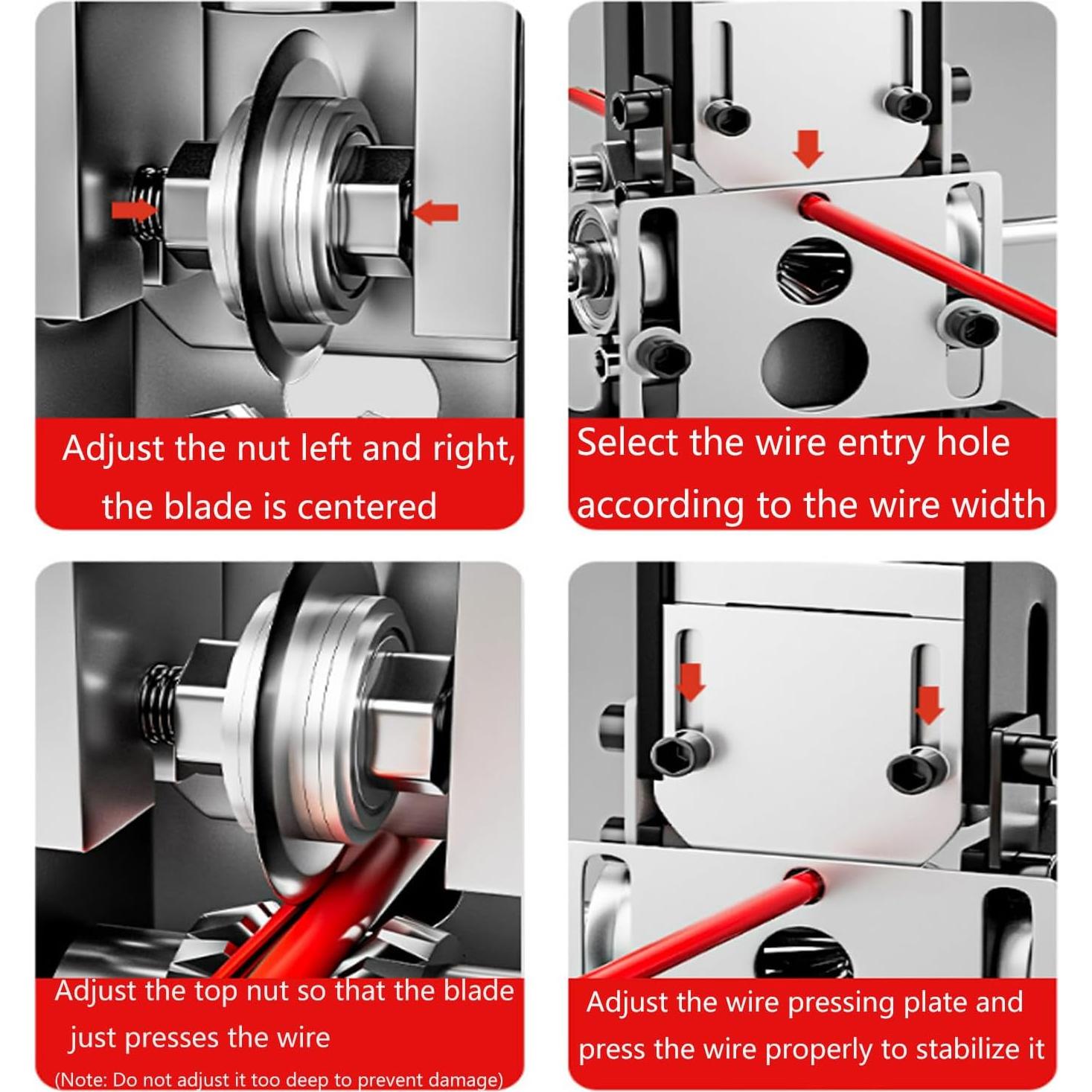 Adjust the nut left and right, the blade is centered

Select the wire entry hole according to the wire width

Adjust the top nut so that the blade just presses the wire
(Note: Do not adjust it too deep to prevent damage)

Adjust the wire pressing plate and press the wire properly to stabilize it