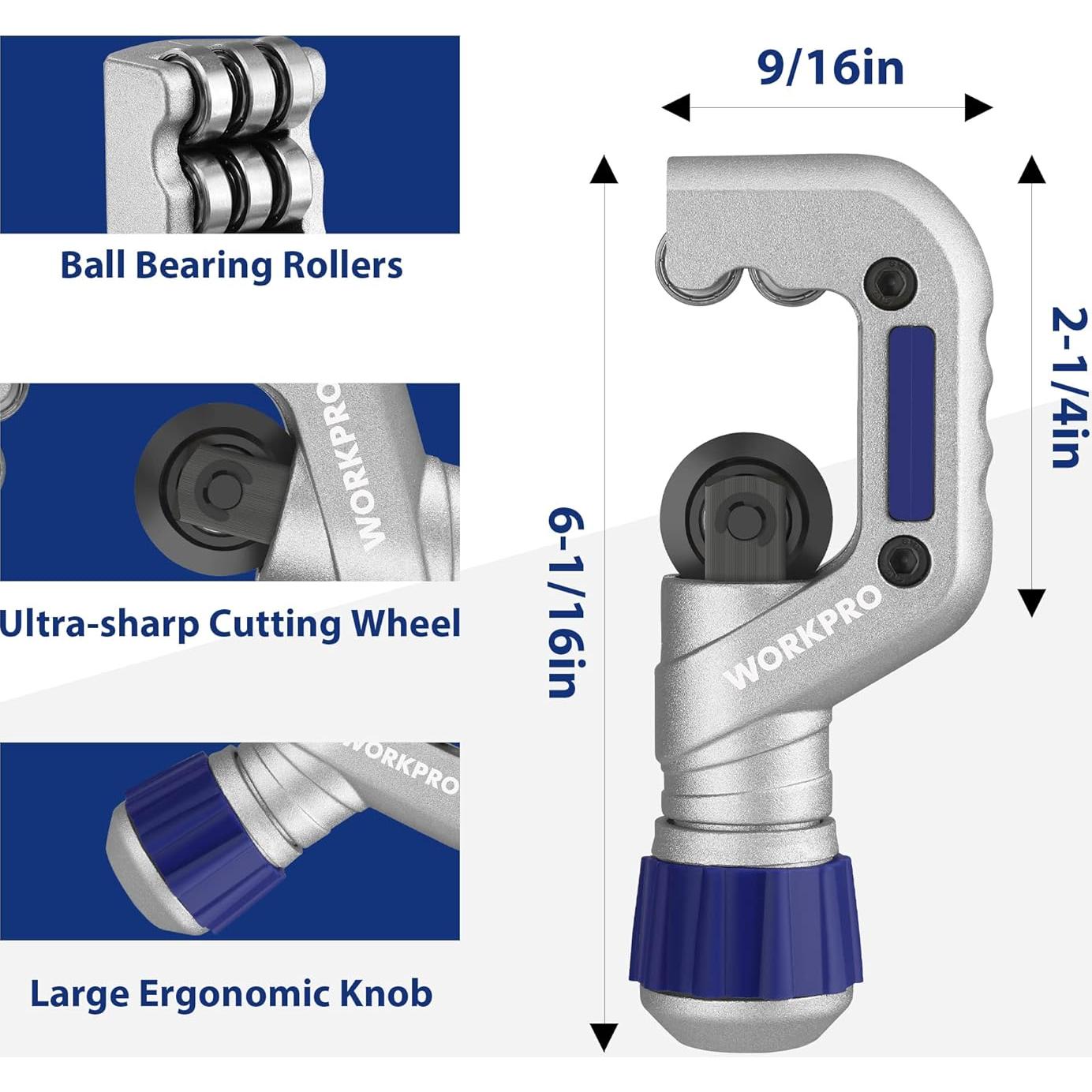 Ball Bearing Rollers

WORKPRO

Ultra-sharp Cutting Wheel

WORKPRO

Large Ergonomic Knob

9/16in

6-1/16in

2-1/4in

WORKPRO