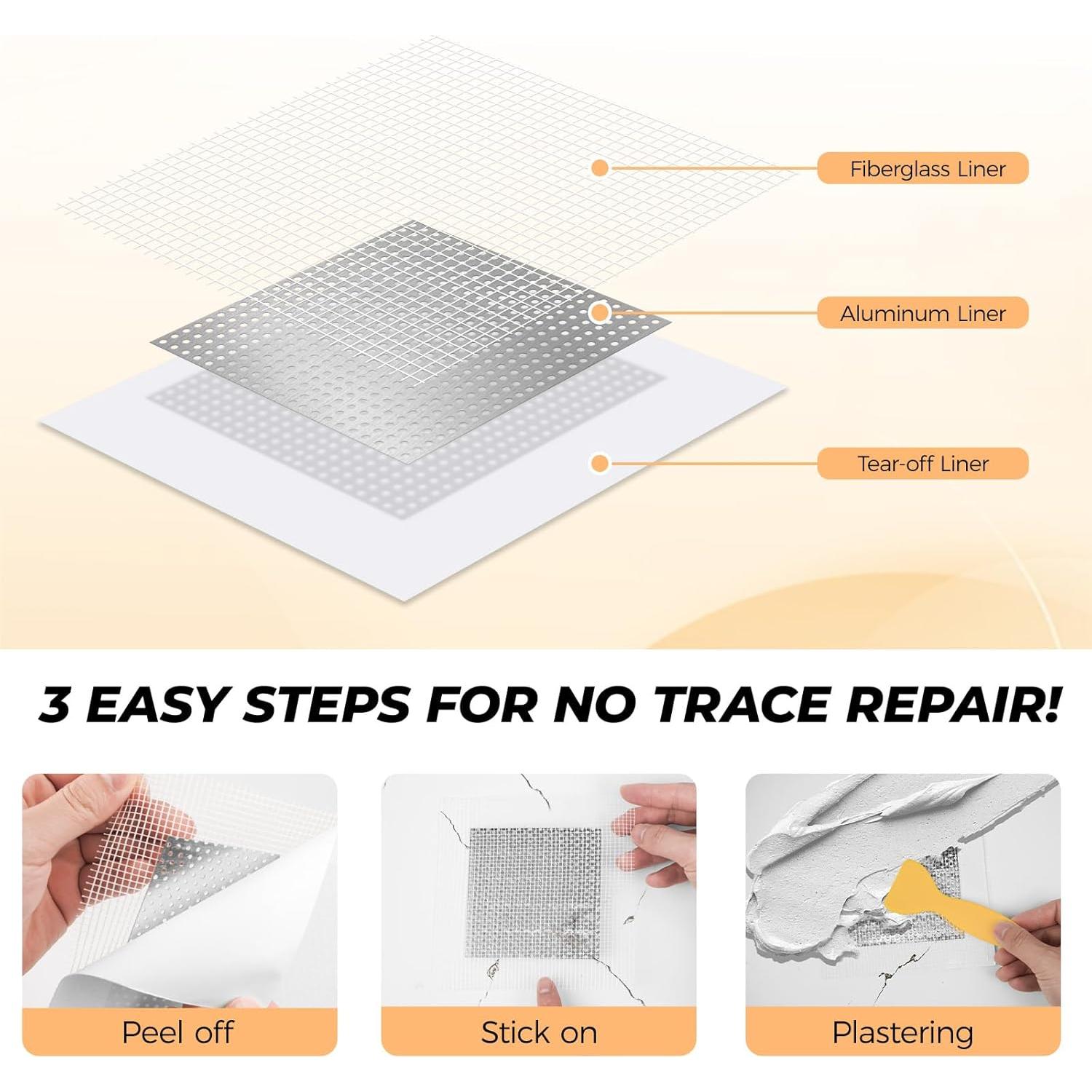 Fiberglass Liner

Aluminum Liner

Tear-off Liner

3 EASY STEPS FOR NO TRACE REPAIR!

Peel off

Stick on

Plastering