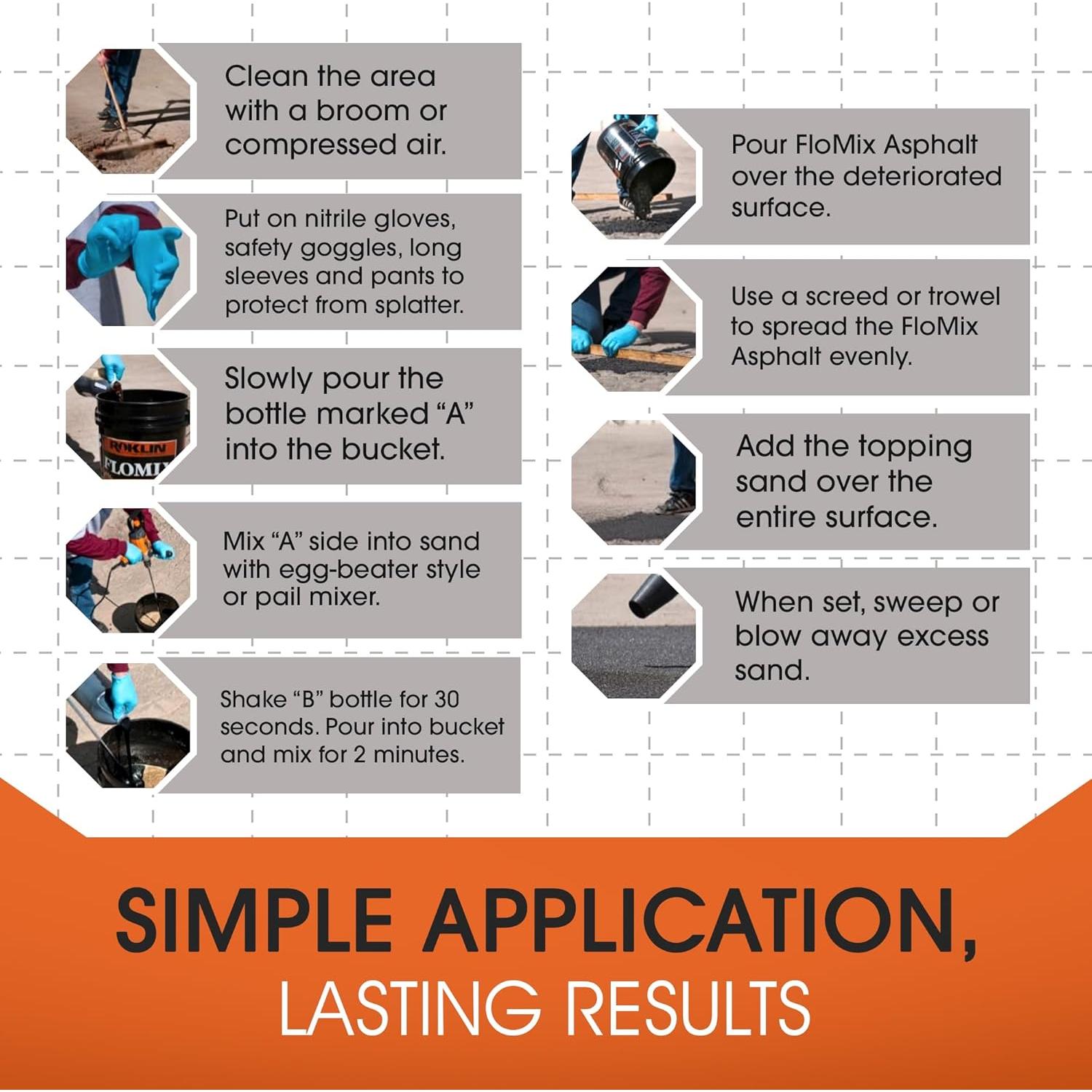 Clean the area with a broom or compressed air.

Put on nitrile gloves, safety goggles, long sleeves and pants to protect from splatter.

ROKLIN
FLOMIX

Slowly pour the bottle marked “A” into the bucket.

Mix “A” side into sand with egg-beater style or pail mixer.

Shake “B” bottle for 30 seconds. Pour into bucket and mix for 2 minutes.

Pour FloMix Asphalt over the deteriorated surface.

Use a screed or trowel to spread the FloMix Asphalt evenly.

Add the topping sand over the entire surface.

When set, sweep or blow away excess sand.

SIMPLE APPLICATION,
LASTING RESULTS