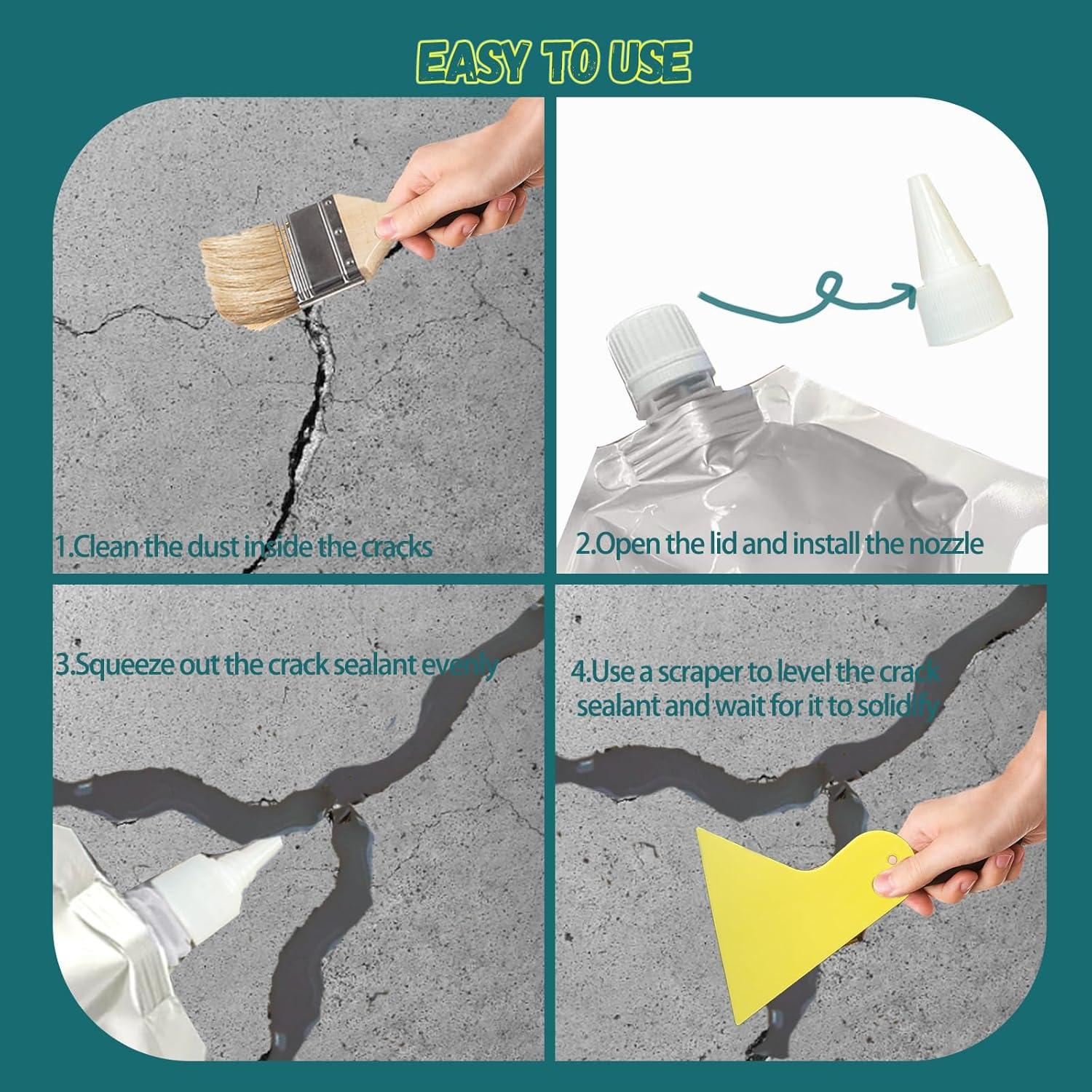 EASY TO USE

1.Clean the dust inside the cracks

2.Open the lid and install the nozzle

3.Squeeze out the crack sealant evenly

4.Use a scraper to level the crack sealant and wait for it to solidify