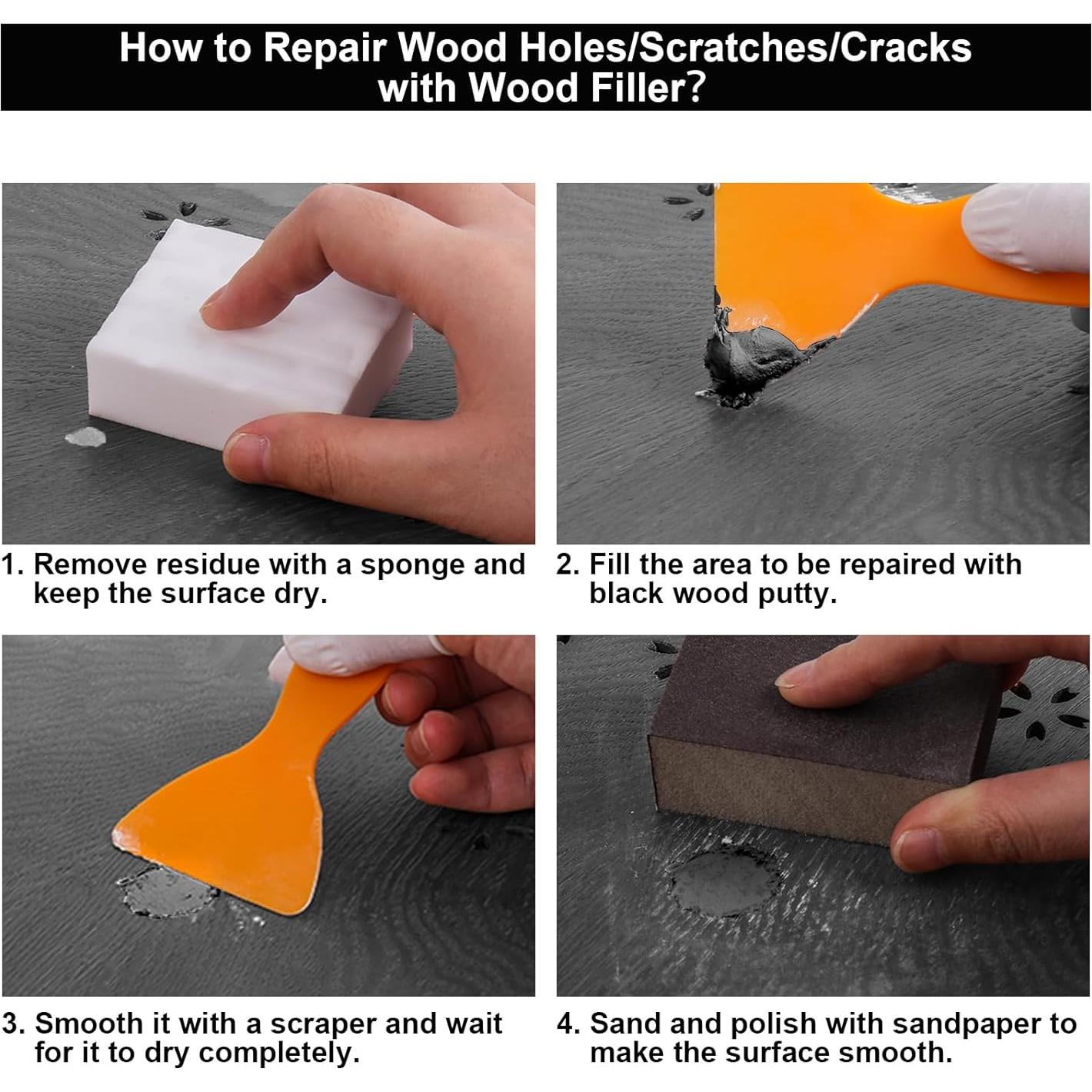 How to Repair Wood Holes/Scratches/Cracks with Wood Filler?

1. Remove residue with a sponge and keep the surface dry.

2. Fill the area to be repaired with black wood putty.

3. Smooth it with a scraper and wait for it to dry completely.

4. Sand and polish with sandpaper to make the surface smooth.