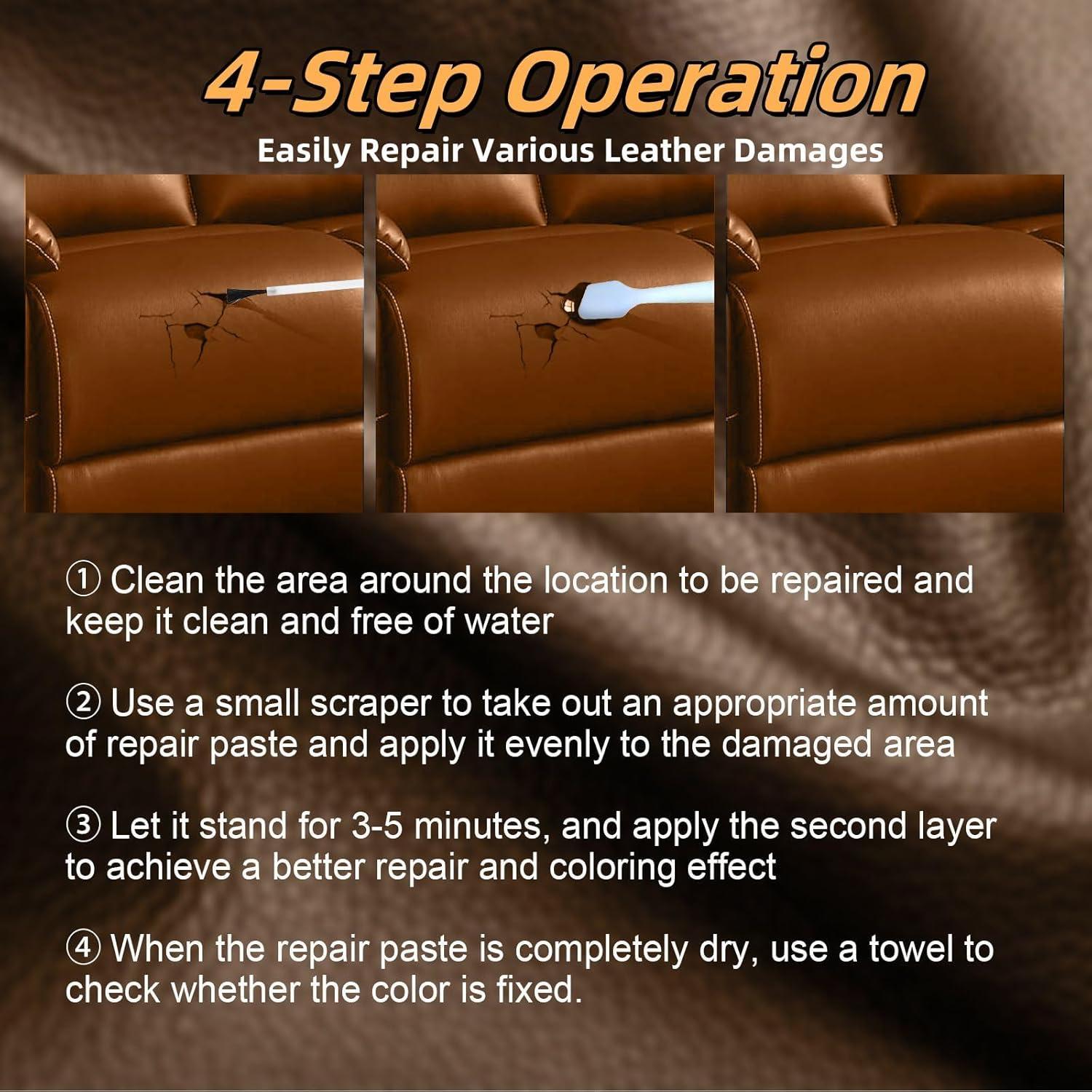 4-Step Operation

Easily Repair Various Leather Damages

① Clean the area around the location to be repaired and keep it clean and free of water

② Use a small scraper to take out an appropriate amount of repair paste and apply it evenly to the damaged area

③ Let it stand for 3-5 minutes, and apply the second layer to achieve a better repair and coloring effect

④ When the repair paste is completely dry, use a towel to check whether the color is fixed.