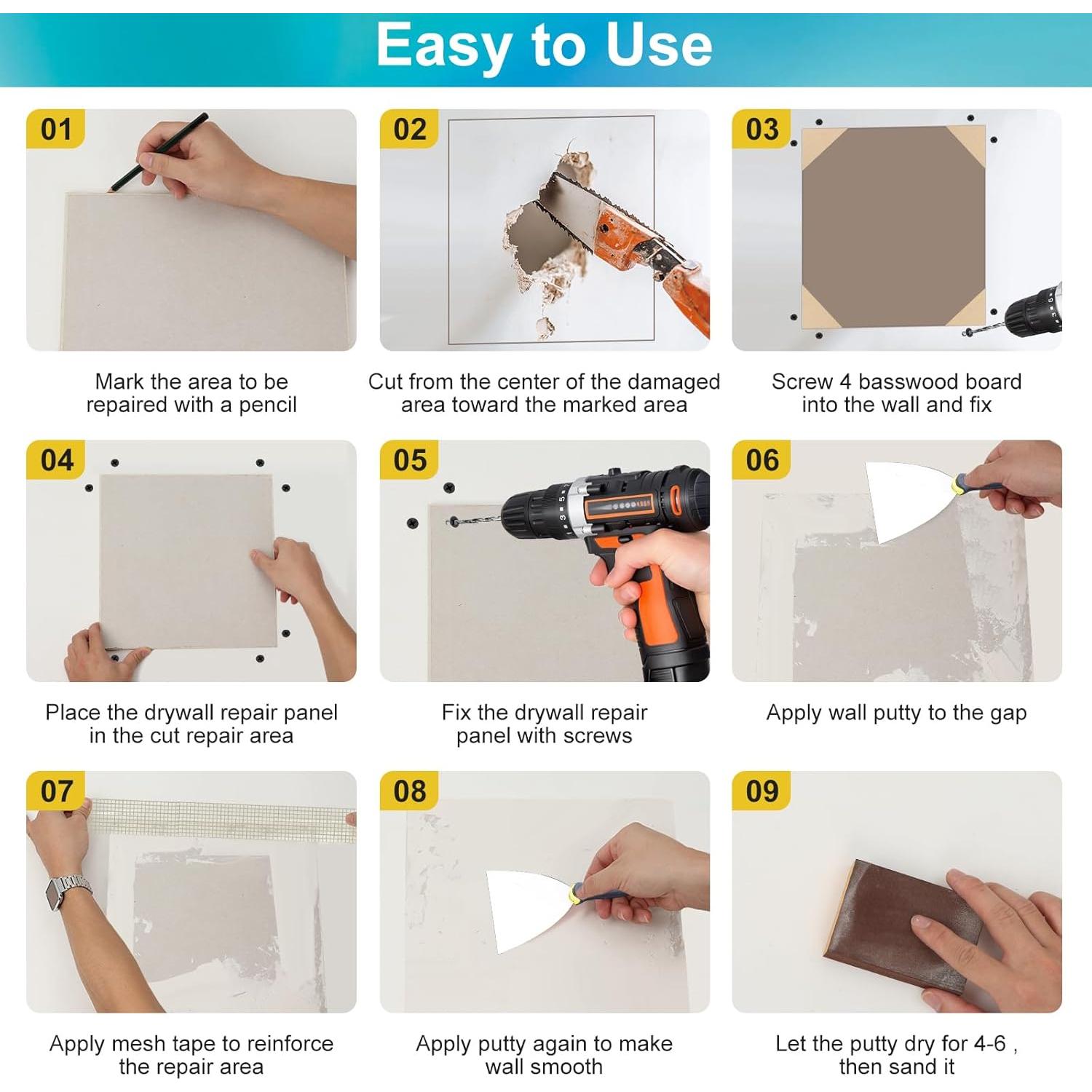 Easy to Use

01

Mark the area to be repaired with a pencil

02

Cut from the center of the damaged area toward the marked area

03

Screw 4 basswood board into the wall and fix

04

Place the drywall repair panel in the cut repair area

05

Fix the drywall repair panel with screws

06

Apply wall putty to the gap

07

Apply mesh tape to reinforce the repair area

08

Apply putty again to make wall smooth

09

Let the putty dry for 4-6 , then sand it