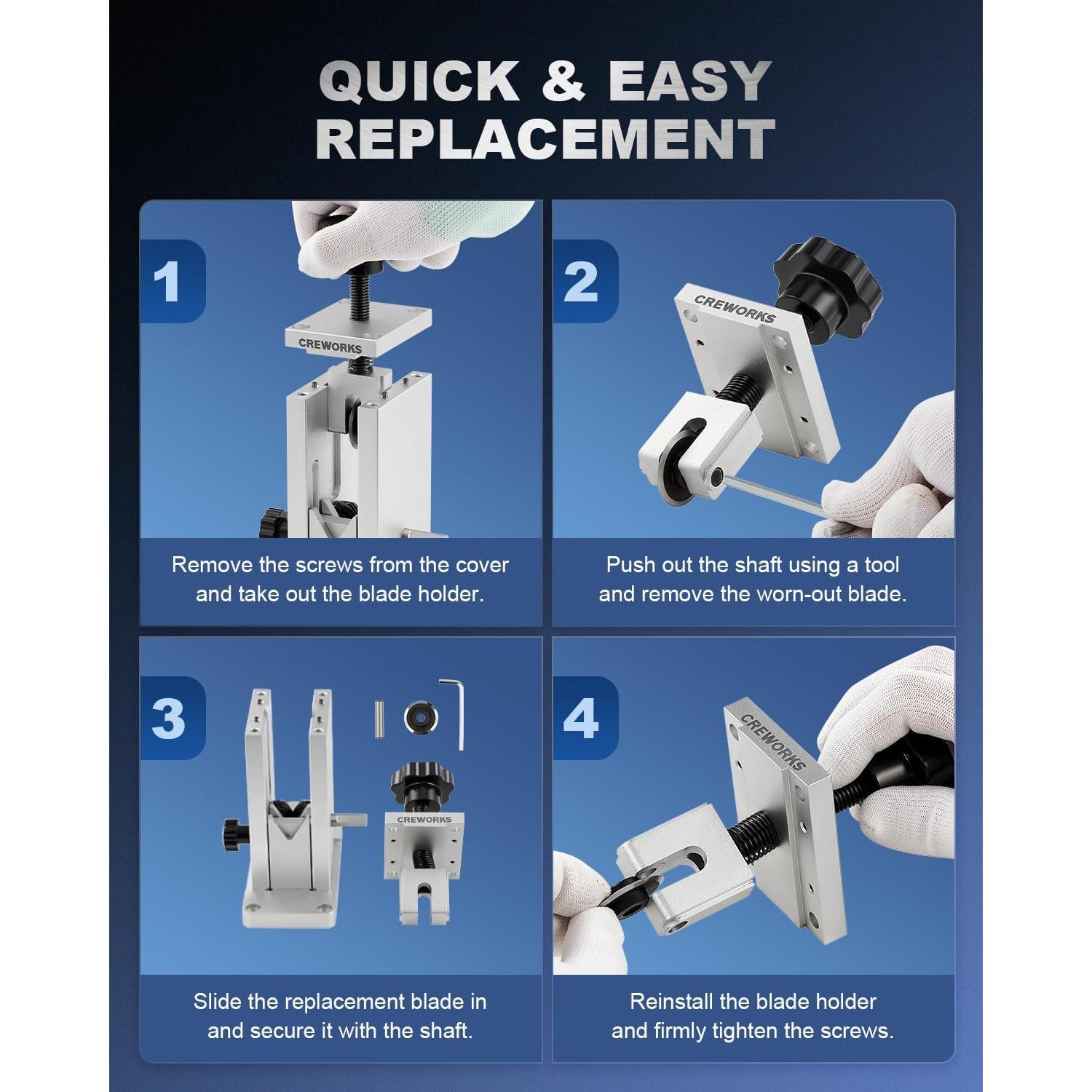 QUICK & EASY REPLACEMENT

1

CREWORKS

Remove the screws from the cover and take out the blade holder.

2

CREWORKS

Push out the shaft using a tool and remove the worn-out blade.

3

CREWORKS

Slide the replacement blade in and secure it with the shaft.

4

CREWORKS

Reinstall the blade holder and firmly tighten the screws.