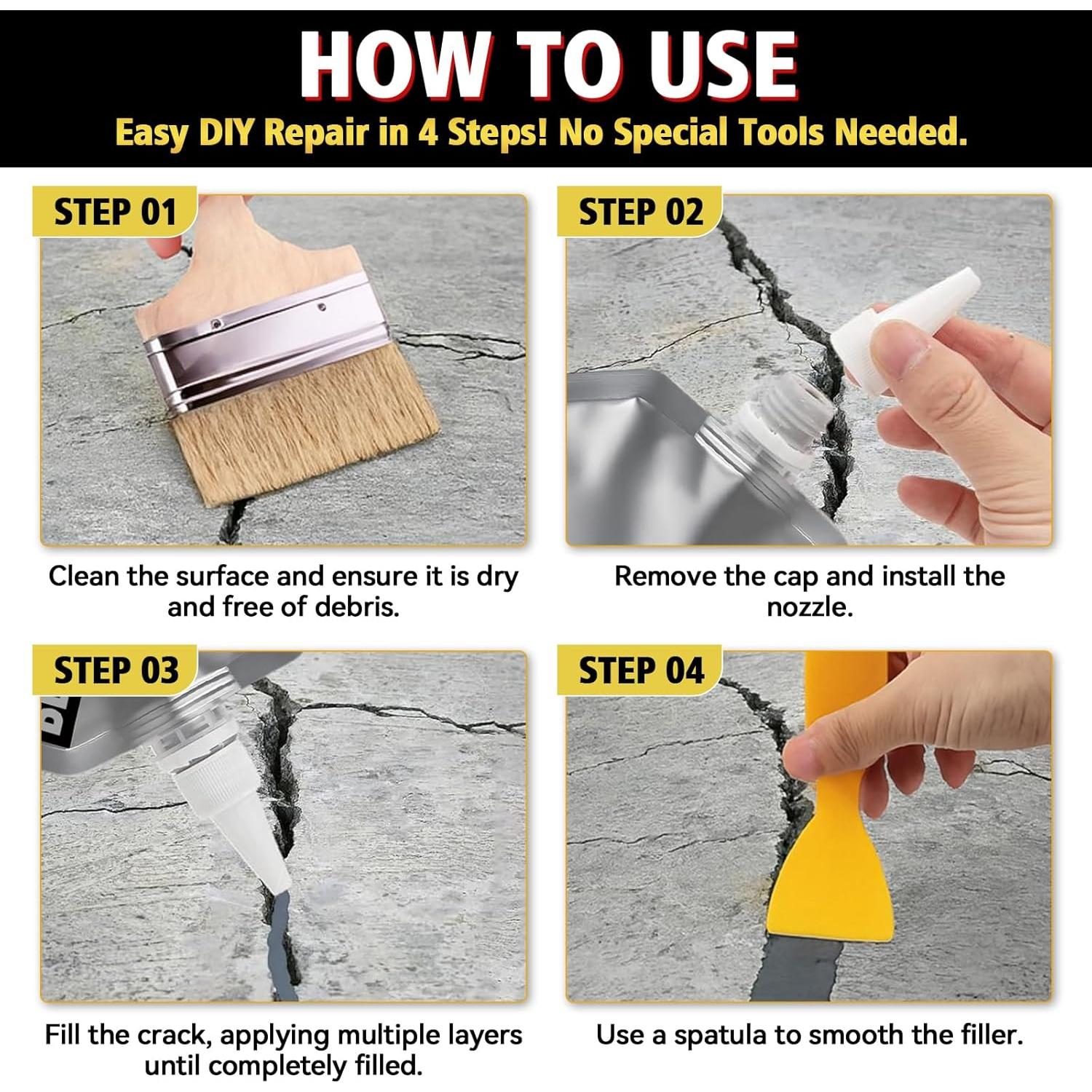 HOW TO USE

Easy DIY Repair in 4 Steps! No Special Tools Needed.

STEP 01

Clean the surface and ensure it is dry and free of debris.

STEP 02

Remove the cap and install the nozzle.

STEP 03

Fill the crack, applying multiple layers until completely filled.

STEP 04

Use a spatula to smooth the filler.