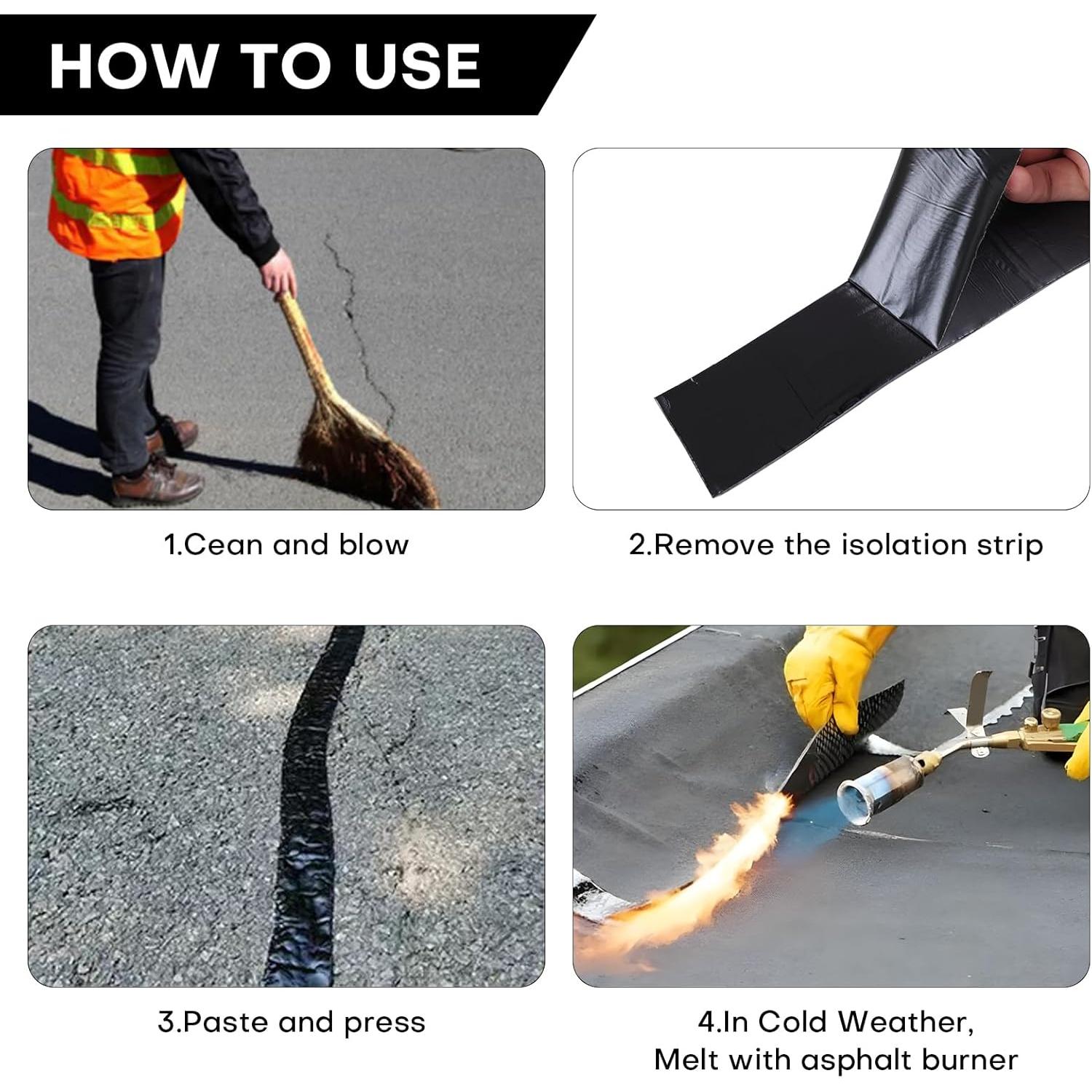 HOW TO USE

1.Cean and blow

2.Remove the isolation strip

3.Paste and press

4.In Cold Weather,
Melt with asphalt burner