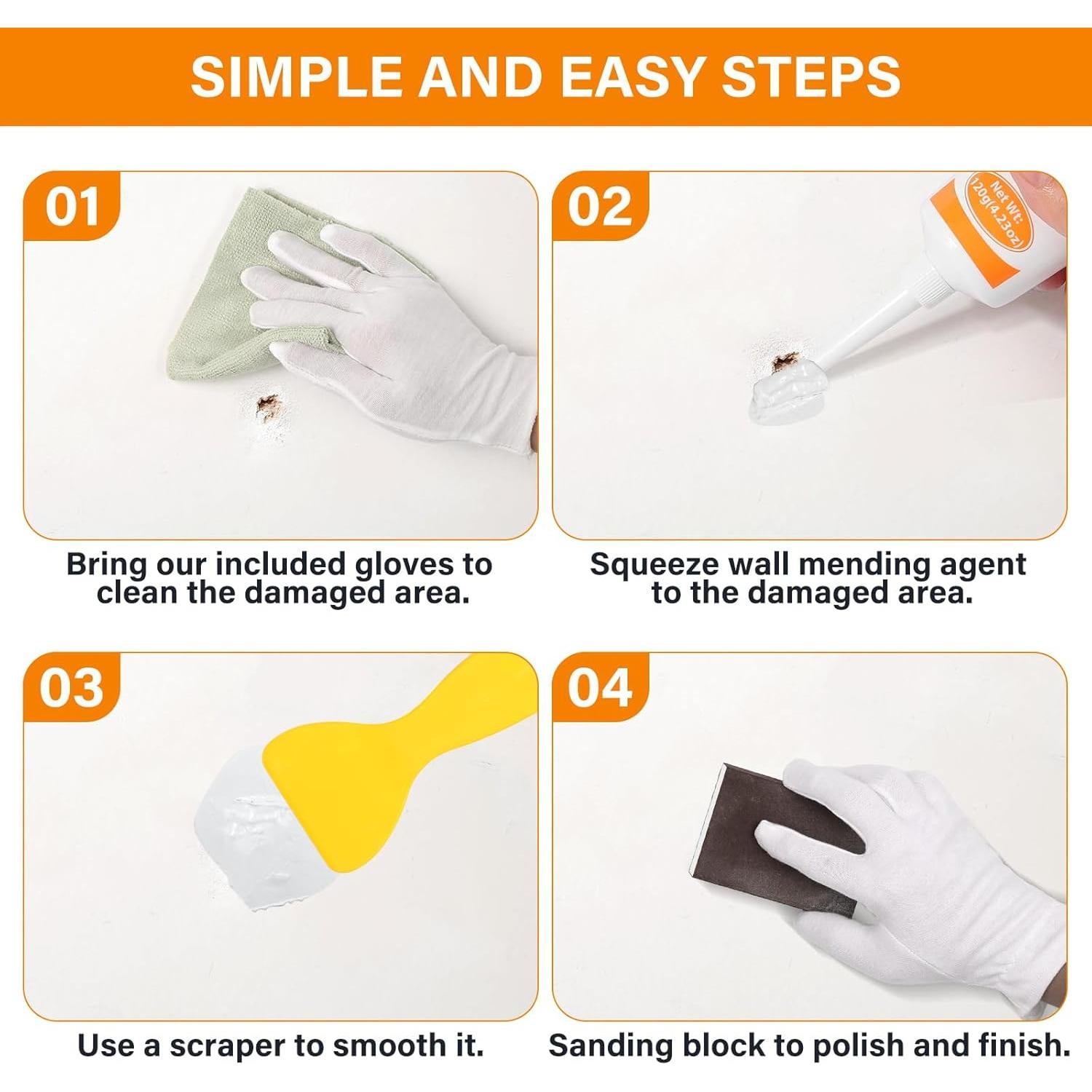 SIMPLE AND EASY STEPS

01

Bring our included gloves to clean the damaged area.

02

Net Wt: 120g(4.23oz)

Squeeze wall mending agent to the damaged area.

03

Use a scraper to smooth it.

04

Sanding block to polish and finish.