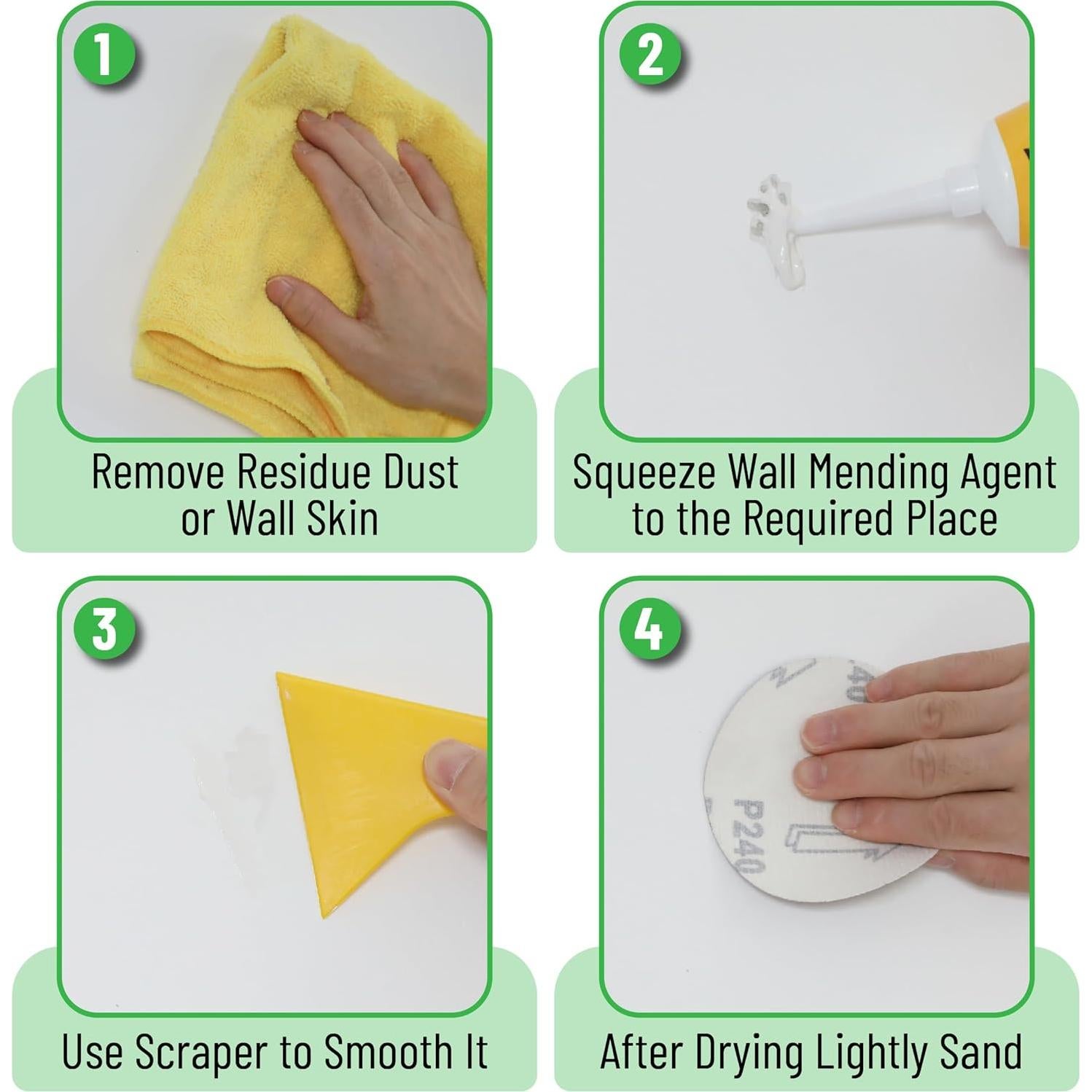 1

Remove Residue Dust or Wall Skin

2

Squeeze Wall Mending Agent to the Required Place

3

Use Scraper to Smooth It

4

P240

After Drying Lightly Sand