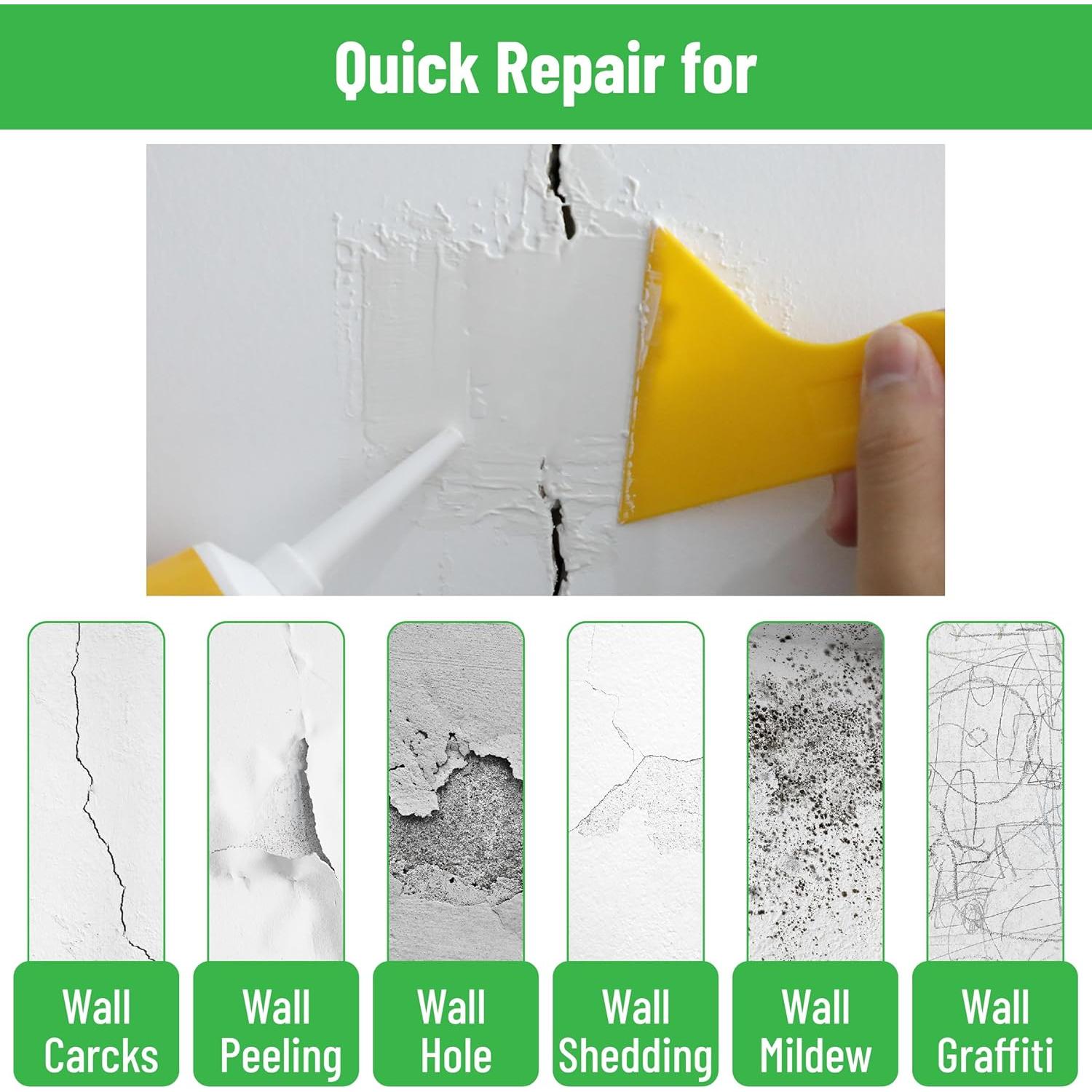 Quick Repair for

Wall Carcks

Wall Peeling

Wall Hole

Wall Shedding

Wall Mildew

Wall Graffiti