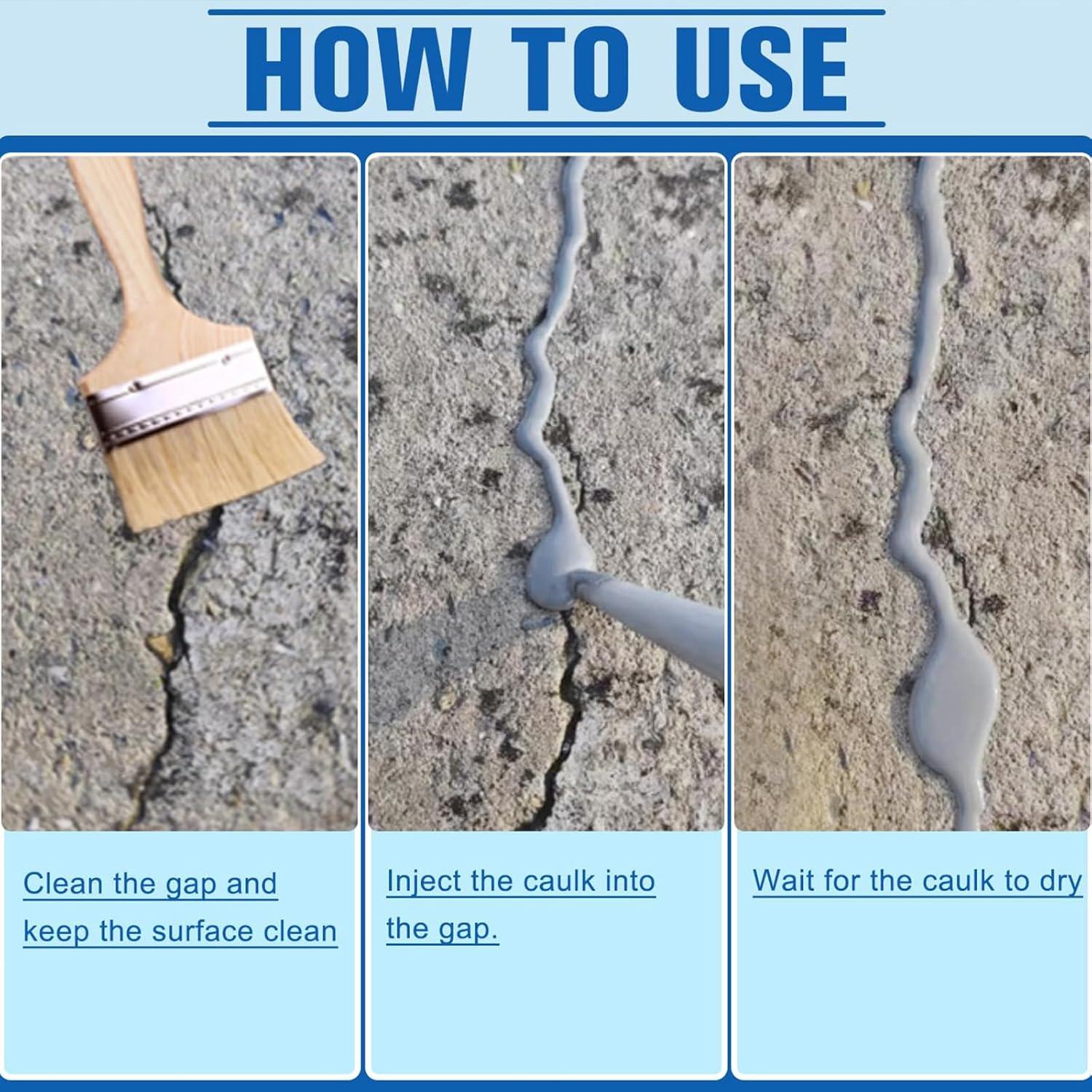 HOW TO USE

Clean the gap and keep the surface clean

Inject the caulk into the gap.

Wait for the caulk to dry