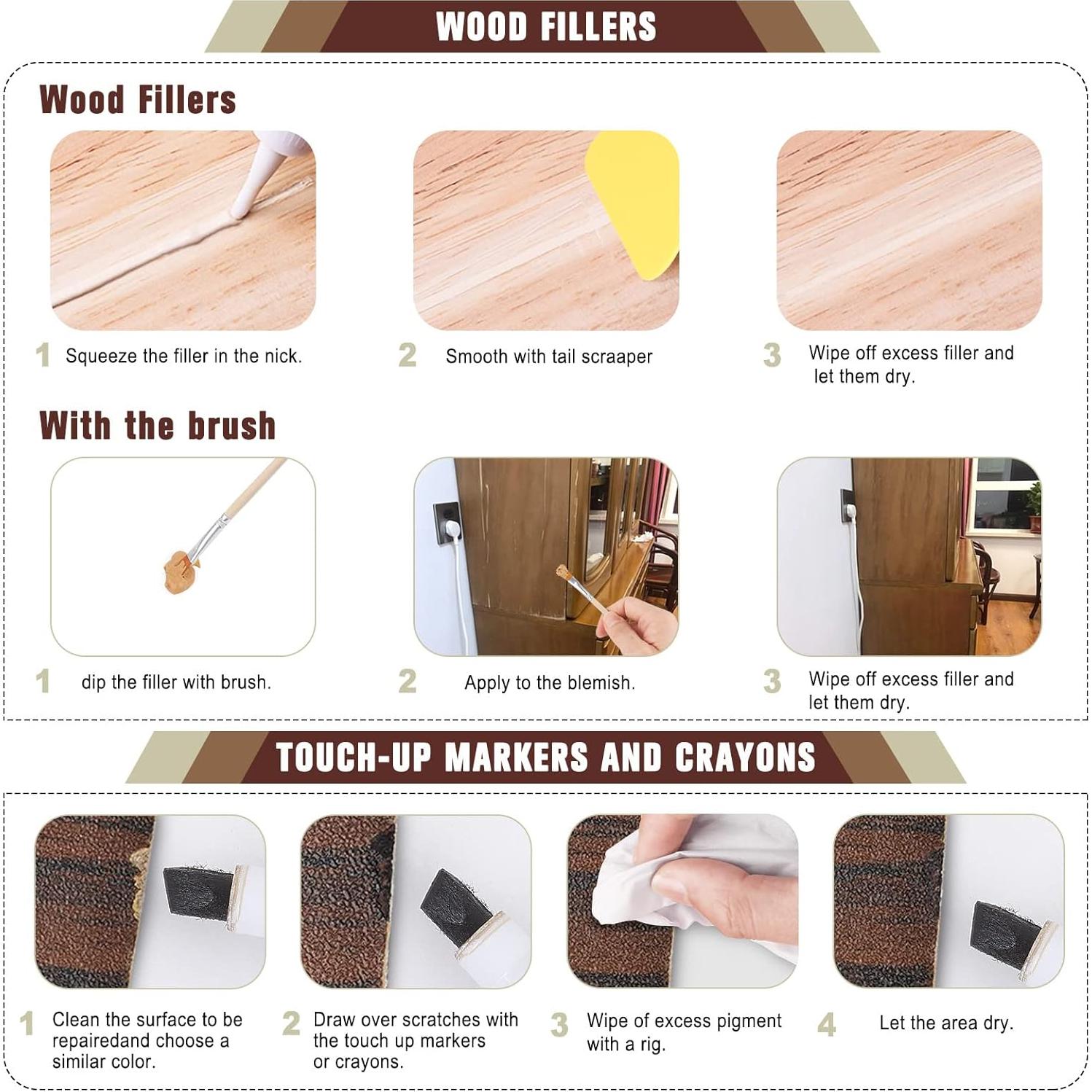 WOOD FILLERS

Wood Fillers

1 Squeeze the filler in the nick.

2 Smooth with tail scraaper

3 Wipe off excess filler and let them dry.

With the brush

1 dip the filler with brush.

2 Apply to the blemish.

3 Wipe off excess filler and let them dry.

TOUCH-UP MARKERS AND CRAYONS

1 Clean the surface to be repairedand choose a similar color.

2 Draw over scratches with the touch up markers or crayons.

3 Wipe of excess pigment with a rig.

4 Let the area dry.