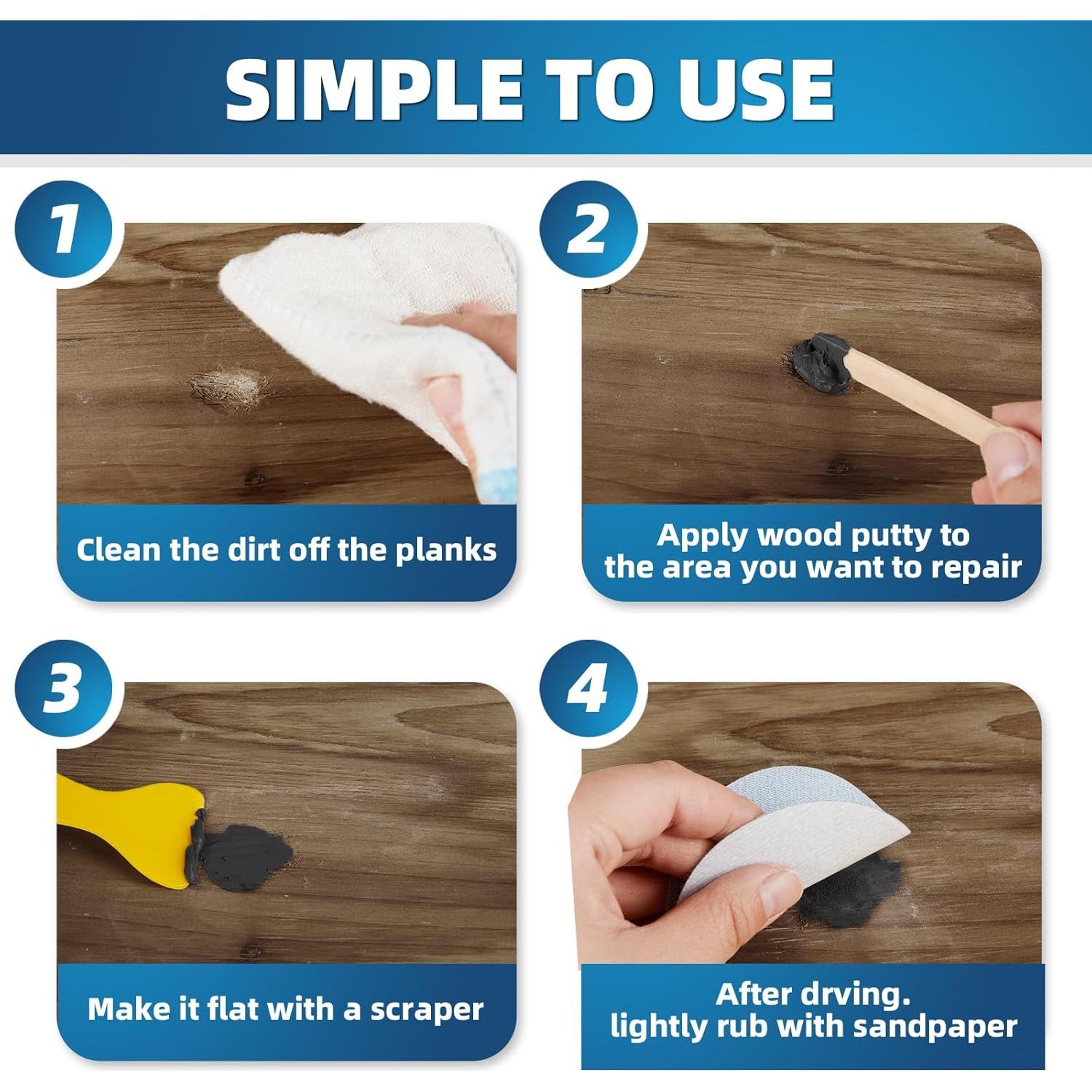 SIMPLE TO USE

1

Clean the dirt off the planks

2

Apply wood putty to the area you want to repair

3

Make it flat with a scraper

4

After drving. lightly rub with sandpaper