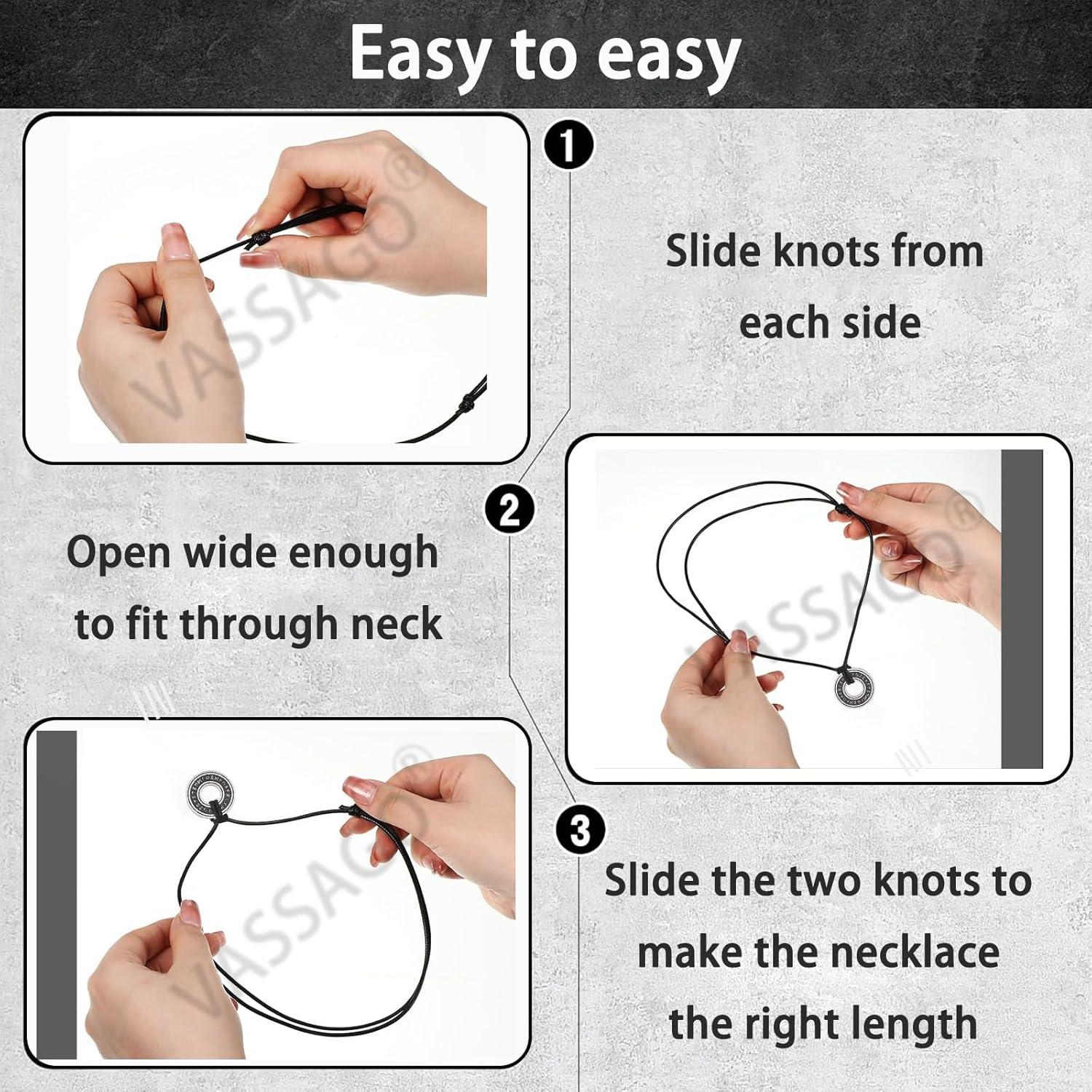 Easy to easy

VASSAGO®

1

Slide knots from each side

2

Open wide enough to fit through neck

VASSAGO®

VASSAGO®

3

Slide the two knots to make the necklace the right length