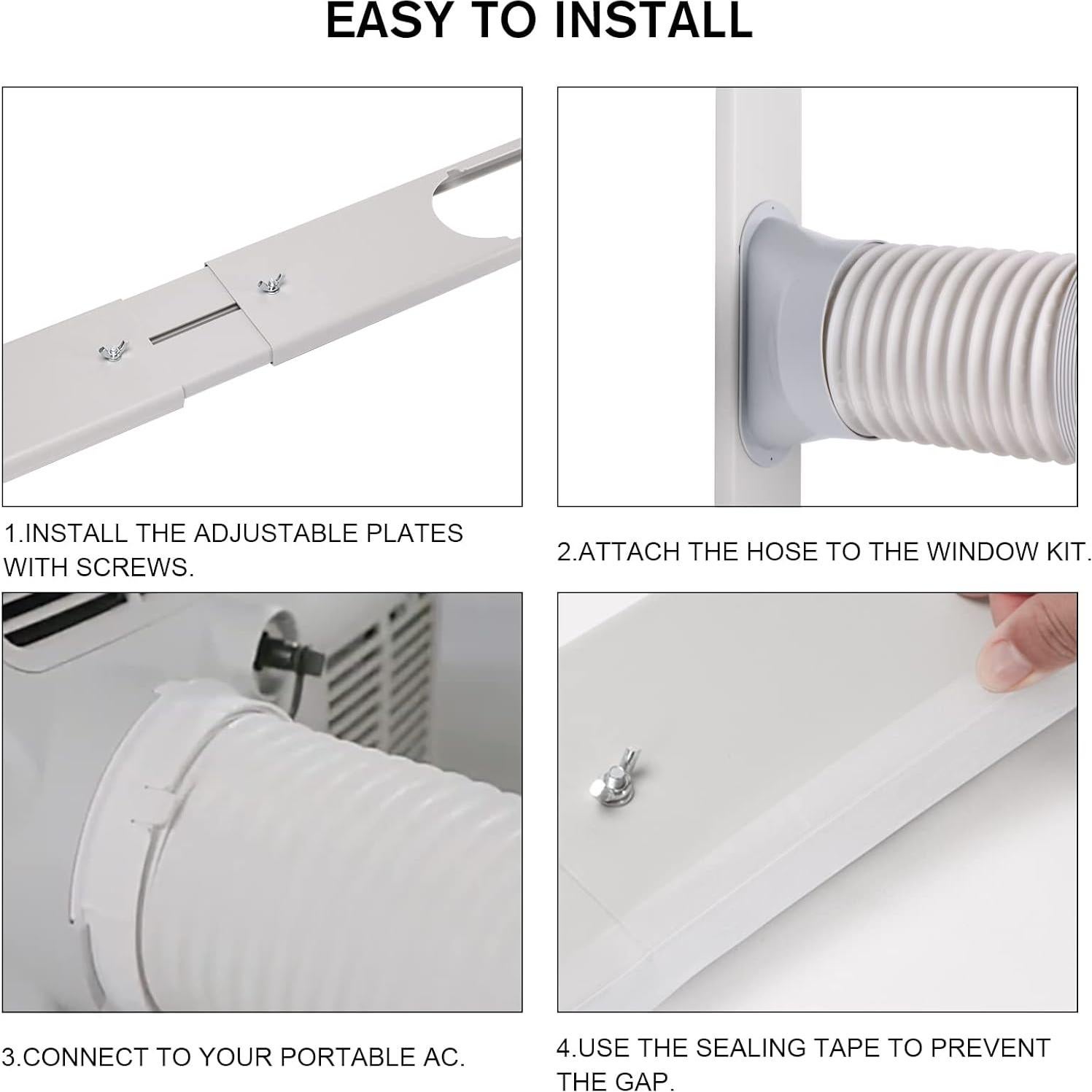 EASY TO INSTALL

1.INSTALL THE ADJUSTABLE PLATES WITH SCREWS.

2.ATTACH THE HOSE TO THE WINDOW KIT.

3.CONNECT TO YOUR PORTABLE AC.

4.USE THE SEALING TAPE TO PREVENT THE GAP.