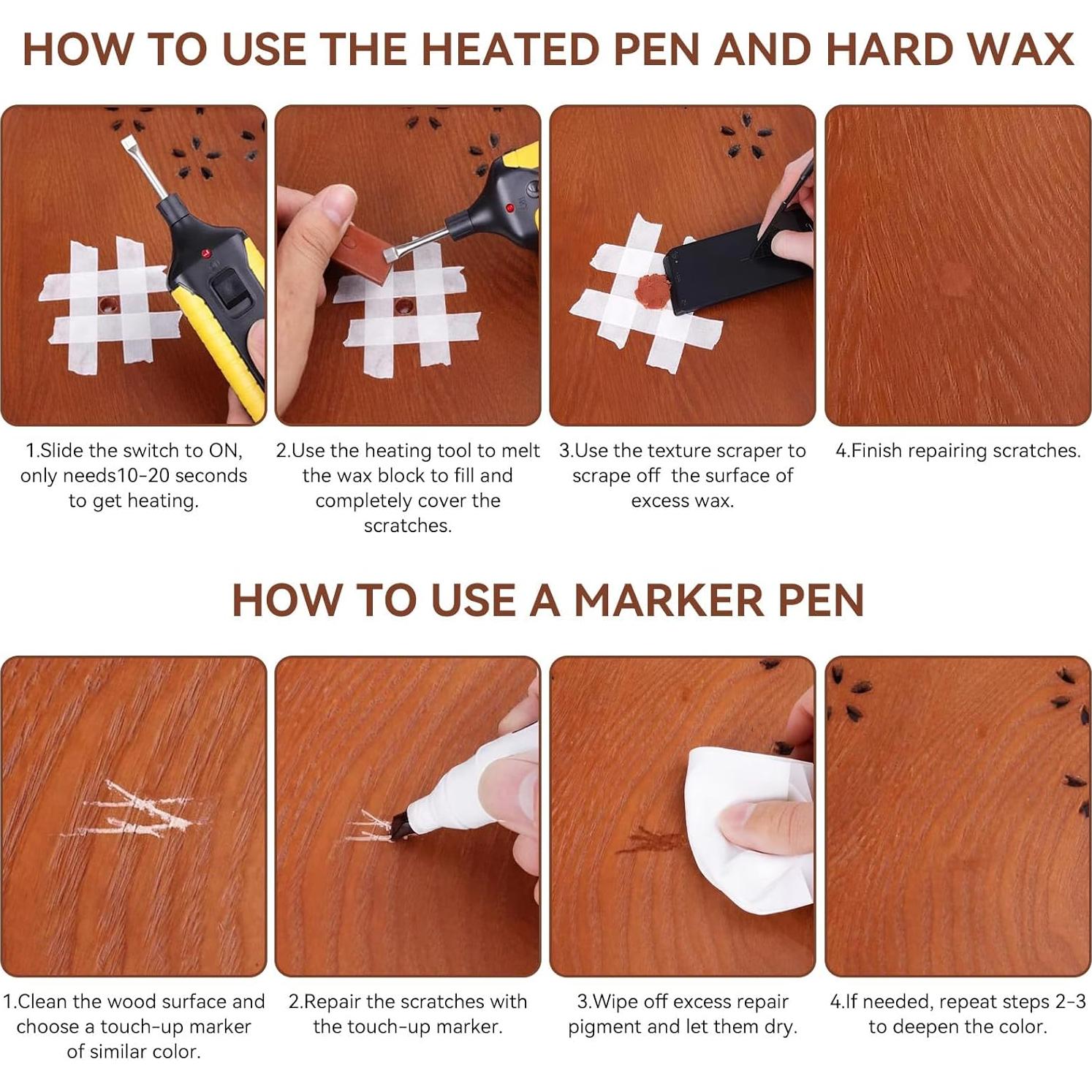 HOW TO USE THE HEATED PEN AND HARD WAX

1.Slide the switch to ON, only needs10-20 seconds to get heating.

2.Use the heating tool to melt the wax block to fill and completely cover the scratches.

3.Use the texture scraper to scrape off the surface of excess wax.

4.Finish repairing scratches.

HOW TO USE A MARKER PEN

1.Clean the wood surface and choose a touch-up marker of similar color.

2.Repair the scratches with the touch-up marker.

3.Wipe off excess repair pigment and let them dry.

4.If needed, repeat steps 2-3 to deepen the color.