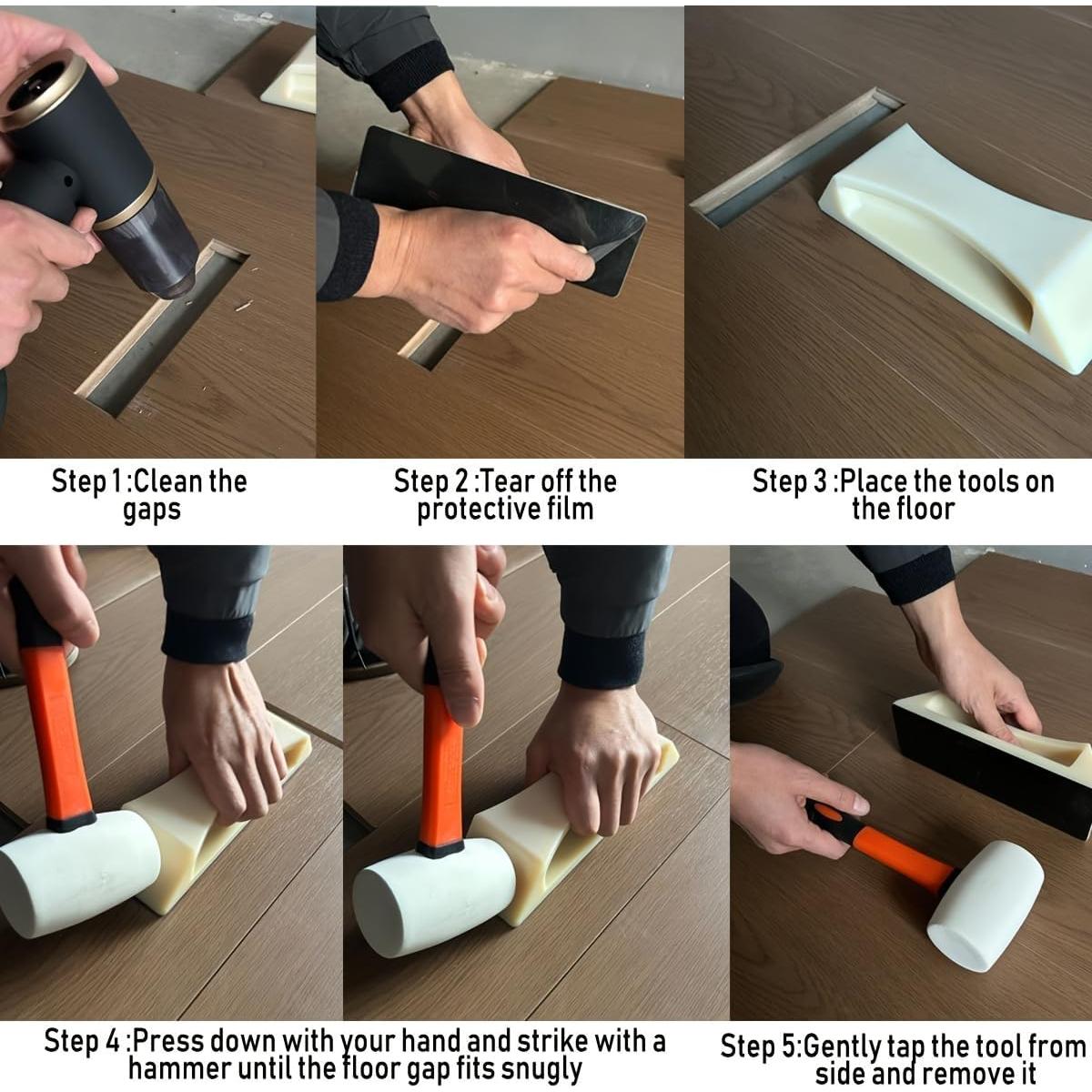 Step 1 :Clean the gaps

Step 2 :Tear off the protective film

Step 3 :Place the tools on the floor

Step 4 :Press down with your hand and strike with a hammer until the floor gap fits snugly

Step 5:Gently tap the tool from side and remove it